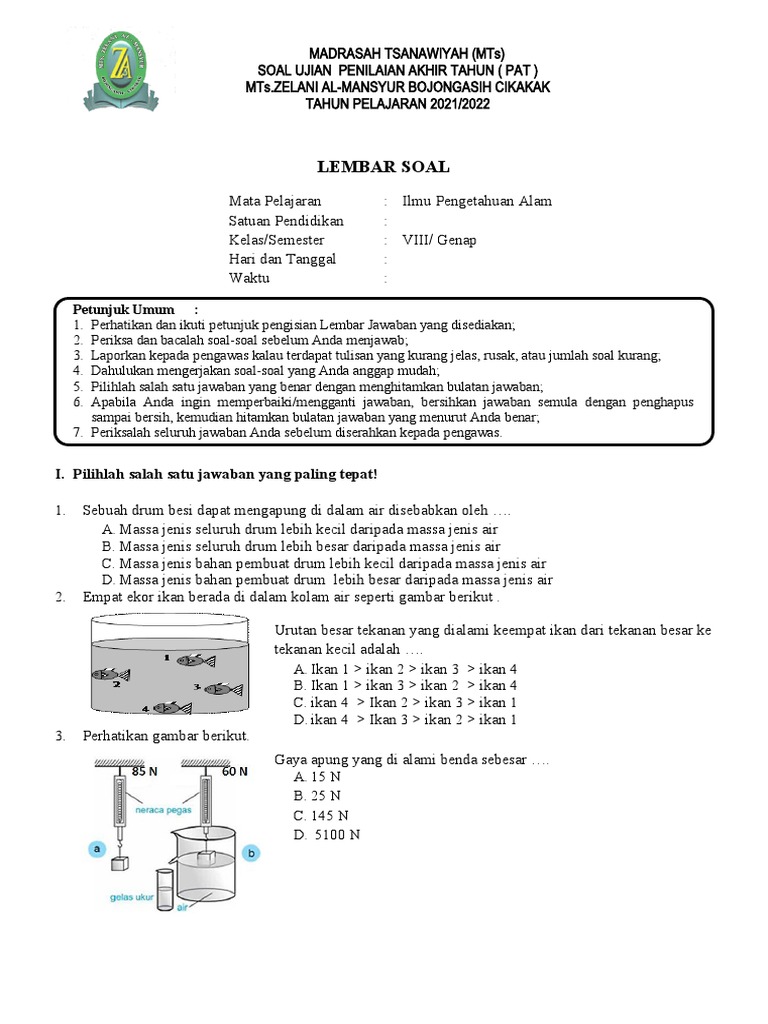 MADRASAH TSANAWIYAH (MTs)
SOAL UJIAN PENILAIAN AKHIR TAHUN ( PAT )
MTs.ZELANI AL-MANSYUR BOJONGASIH CIKAKAK
TAHUN PELAJARAN 2021/2022

LEMBAR SOAL

Mata Pelajaran : Ilmu Pengetahuan Alam
Satuan Pendidikan :
Kelas/Semester : VIII/ Genap
Hari dan Tanggal :
Waktu :

Petunjuk Umum :
1. Perhatikan dan ikuti petunjuk pengisian Lembar Jawaban yang disediakan;
2. Periksa dan bacalah soal-soal sebelum Anda menjawab;
3. Laporkan kepada pengawas kalau terdapat tulisan yang kurang jelas, rusak, atau jumlah soal kurang;
4. Dahulukan mengerjakan soal-soal yang Anda anggap mudah;
5. Pilihlah salah satu jawaban yang benar dengan menghitamkan bulatan jawaban;
6. Apabila Anda ingin memperbaiki/mengganti jawaban, bersihkan jawaban semula dengan penghapus sampai bersih, kemudian hitamkan bulatan jawaban yang menurut Anda benar;
7. Periksalah seluruh jawaban Anda sebelum diserahkan kepada pengawas.

I. Pilihlah salah satu jawaban yang paling tepat!

1. Sebuah drum besi dapat mengapung di dalam air disebabkan oleh ….
A. Massa jenis seluruh drum lebih kecil daripada massa jenis air
B. Massa jenis seluruh drum lebih besar daripada massa jenis air
C. Massa jenis bahan pembuat drum lebih kecil daripada massa jenis air
D. Massa jenis bahan pembuat drum lebih besar daripada massa jenis air
2. Empat ekor ikan berada di dalam kolam air seperti gambar berikut .

1 2 3 4

Urutan besar tekanan yang dialami keempat ikan dari tekanan besar ke tekanan kecil adalah ….
A. Ikan 1 > ikan 2 > ikan 3 > ikan 4
B. Ikan 1 > ikan 3 > ikan 2 > ikan 4
C. ikan 4 > Ikan 2 > ikan 3 > ikan 1
D. ikan 4 > Ikan 3 > ikan 2 > ikan 1
3. Perhatikan gambar berikut.

85 N 60 N
neraca pegas
a b
gelas ukur
air

Gaya apung yang di alami benda sebesar ….
A. 15 N
B. 25 N
C. 145 N
D. 5100 N