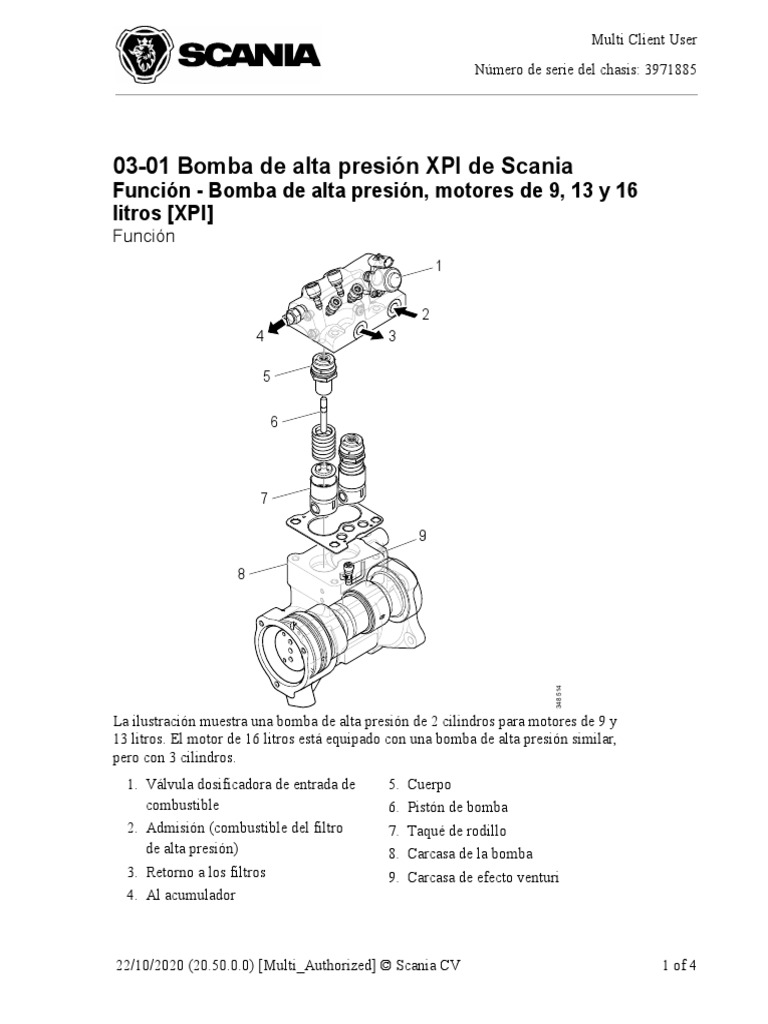 SCANIA

Multi Client User

Número de serie del chasis: 3971885

03-01 Bomba de alta presión XPI de Scania

Función - Bomba de alta presión, motores de 9, 13 y 16 litros [XPI]

Función

1
2
3
4
5
6
7
8
9

348 514

La ilustración muestra una bomba de alta presión de 2 cilindros para motores de 9 y 13 litros. El motor de 16 litros está equipado con una bomba de alta presión similar, pero con 3 cilindros.

1. Válvula dosificadora de entrada de combustible
2. Admisión (combustible del filtro de alta presión)
3. Retorno a los filtros
4. Al acumulador

5. Cuerpo
6. Pistón de bomba
7. Taqué de rodillo
8. Carcasa de la bomba
9. Carcasa de efecto venturi

22/10/2020 (20.50.0.0) [Multi_Authorized] © Scania CV

1 of 4