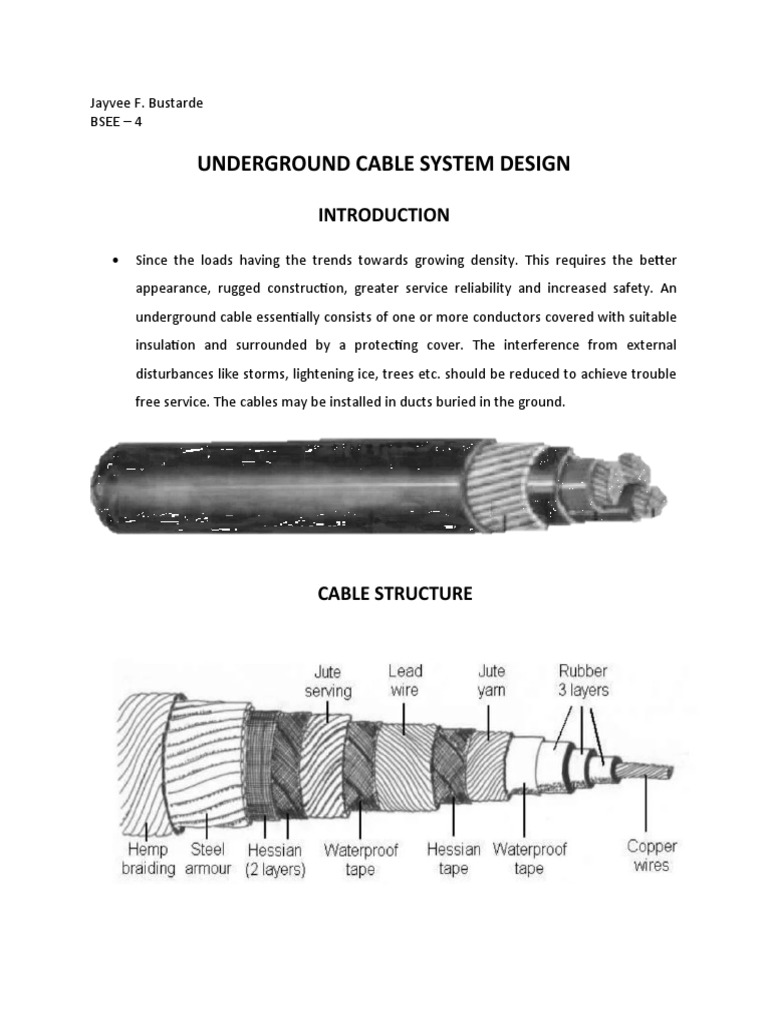 Jayvee F. Bustarde
BSEE – 4

UNDERGROUND CABLE SYSTEM DESIGN

INTRODUCTION

• Since the loads having the trends towards growing density. This requires the better appearance, rugged construction, greater service reliability and increased safety. An underground cable essentially consists of one or more conductors covered with suitable insulation and surrounded by a protecting cover. The interference from external disturbances like storms, lightening ice, trees etc. should be reduced to achieve trouble free service. The cables may be installed in ducts buried in the ground.

CABLE STRUCTURE

Jute serving
Lead wire
Jute yarn
Rubber 3 layers
Hemp braiding
Steel armour
Hessian (2 layers)
Waterproof tape
Hessian tape
Waterproof tape
Copper wires