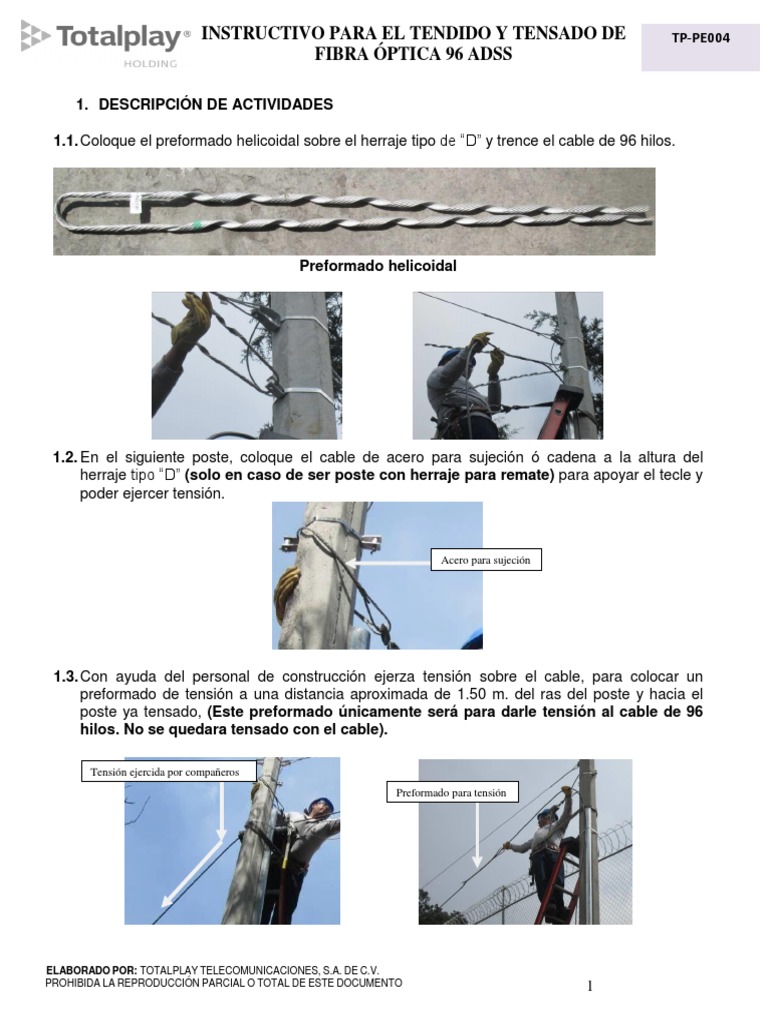 Totalplay®
HOLDING

INSTRUCTIVO PARA EL TENDIDO Y TENSADO DE FIBRA ÓPTICA 96 ADSS

TP-PE004

1. DESCRIPCIÓN DE ACTIVIDADES

1.1. Coloque el preformado helicoidal sobre el herraje tipo de "D" y trence el cable de 96 hilos.

Preformado helicoidal

1.2. En el siguiente poste, coloque el cable de acero para sujeción ó cadena a la altura del herraje tipo "D" (solo en caso de ser poste con herraje para remate) para apoyar el tecle y poder ejercer tensión.

Acero para sujeción

1.3. Con ayuda del personal de construcción ejerza tensión sobre el cable, para colocar un preformado de tensión a una distancia aproximada de 1.50 m. del ras del poste y hacia el poste ya tensado, (Este preformado únicamente será para darle tensión al cable de 96 hilos. No se quedara tensado con el cable).

Tensión ejercida por compañeros

Preformado para tensión

ELABORADO POR: TOTALPLAY TELECOMUNICACIONES, S.A. DE C.V.
PROHIBIDA LA REPRODUCCIÓN PARCIAL O TOTAL DE ESTE DOCUMENTO

1