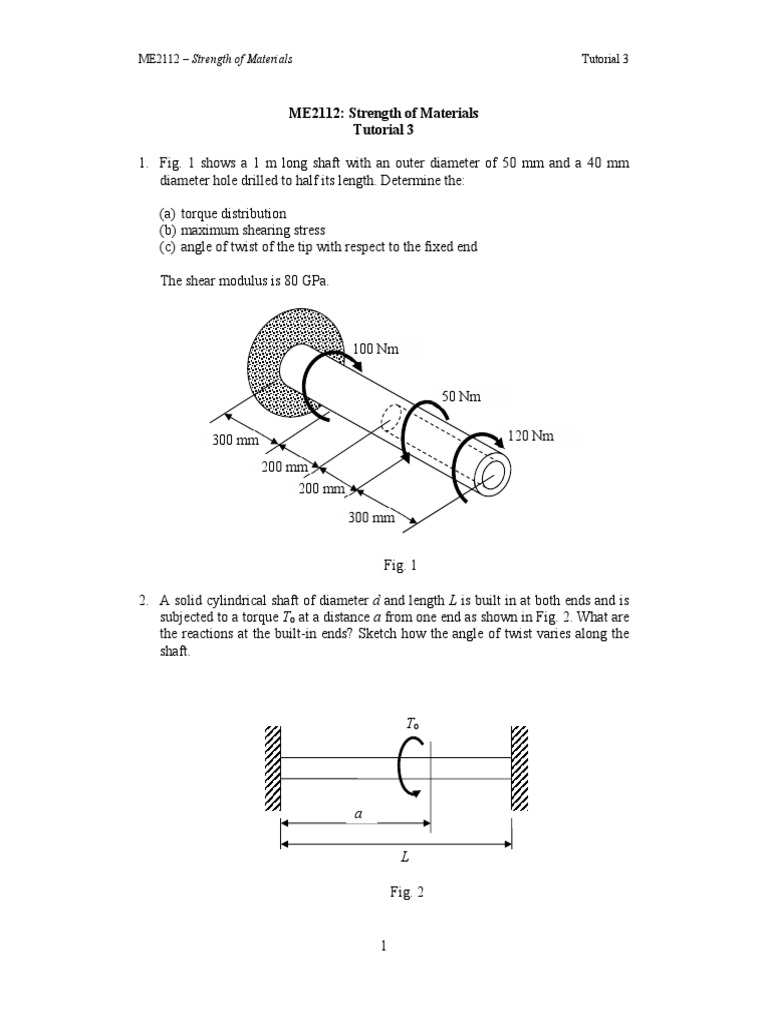 ME2112 – Strength of Materials

Tutorial 3

ME2112: Strength of Materials
Tutorial 3

1. Fig. 1 shows a 1 m long shaft with an outer diameter of 50 mm and a 40 mm diameter hole drilled to half its length. Determine the:

(a) torque distribution
(b) maximum shearing stress
(c) angle of twist of the tip with respect to the fixed end

The shear modulus is 80 GPa.

100 Nm
50 Nm
120 Nm
300 mm
200 mm
200 mm
300 mm

Fig. 1

2. A solid cylindrical shaft of diameter $d$ and length $L$ is built in at both ends and is subjected to a torque $T_o$ at a distance $a$ from one end as shown in Fig. 2. What are the reactions at the built-in ends? Sketch how the angle of twist varies along the shaft.

$T_o$
$a$
$L$

Fig. 2

1