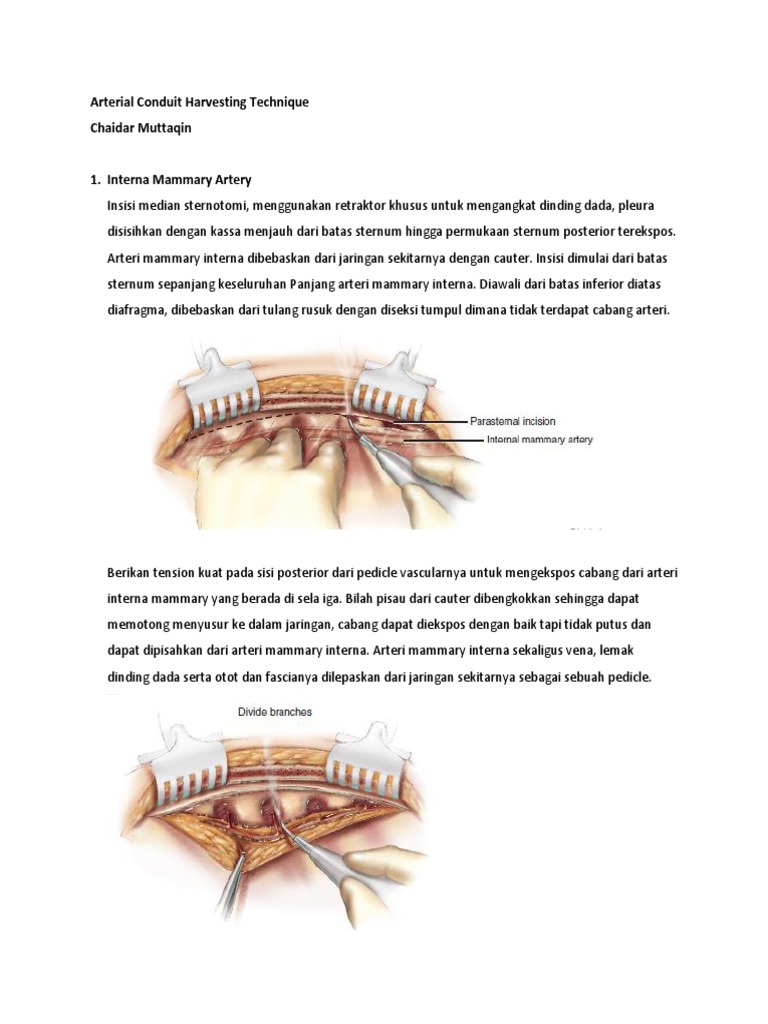 Arterial Conduit Harvesting Technique
Chaidar Muttaqin

1. Interna Mammary Artery

Insisi median sternotomi, menggunakan retraktor khusus untuk mengangkat dinding dada, pleura disisihkan dengan kassa menjauh dari batas sternum hingga permukaan sternum posterior terekspos. Arteri mammary interna dibebaskan dari jaringan sekitarnya dengan cauter. Insisi dimulai dari batas sternum sepanjang keseluruhan Panjang arteri mammary interna. Diawali dari batas inferior diatas diafragma, dibebaskan dari tulang rusuk dengan diseksi tumpul dimana tidak terdapat cabang arteri.

Parasternal incision
Internal mammary artery

Berikan tension kuat pada sisi posterior dari pedicle vascularnya untuk mengekspos cabang dari arteri interna mammary yang berada di sela iga. Bilah pisau dari cauter dibengkokkan sehingga dapat memotong menyusur ke dalam jaringan, cabang dapat diekspos dengan baik tapi tidak putus dan dapat dipisahkan dari arteri mammary interna. Arteri mammary interna sekaligus vena, lemak dinding dada serta otot dan fascianya dilepaskan dari jaringan sekitarnya sebagai sebuah pedicle.

Divide branches