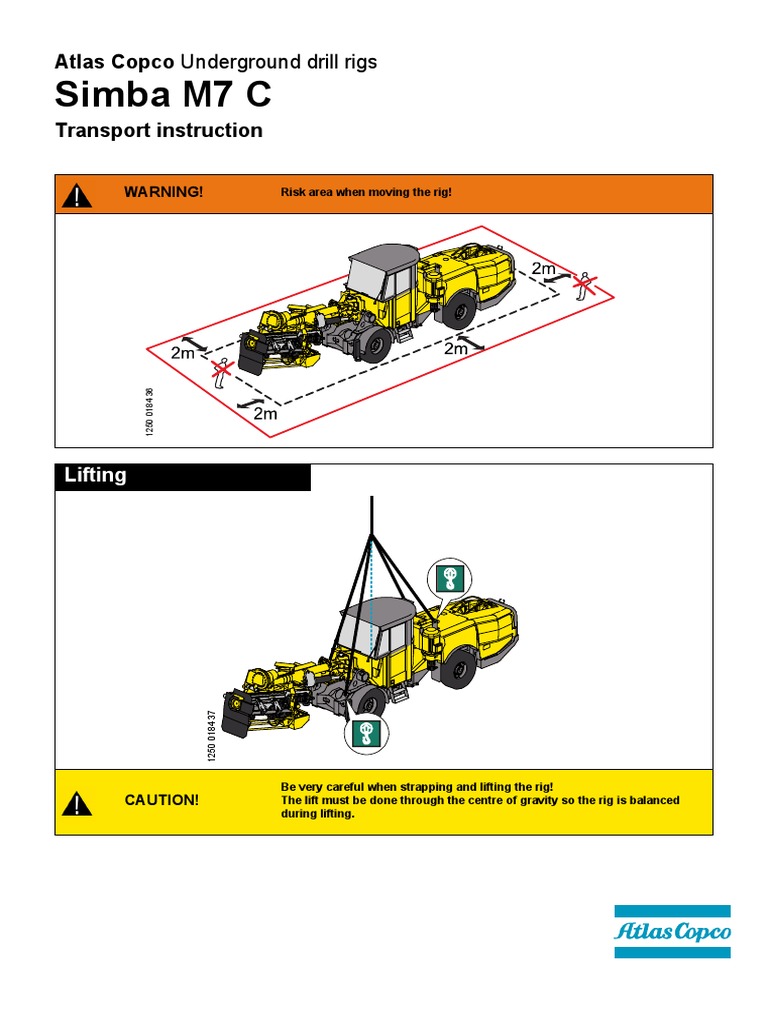 Atlas Copco Underground drill rigs

Simba M7 C

Transport instruction

WARNING! Risk area when moving the rig!

2m

2m

2m

2m

1250 0184 36

Lifting

1250 0184 37

CAUTION!

Be very careful when strapping and lifting the rig!
The lift must be done through the centre of gravity so the rig is balanced during lifting.

Atlas Copco