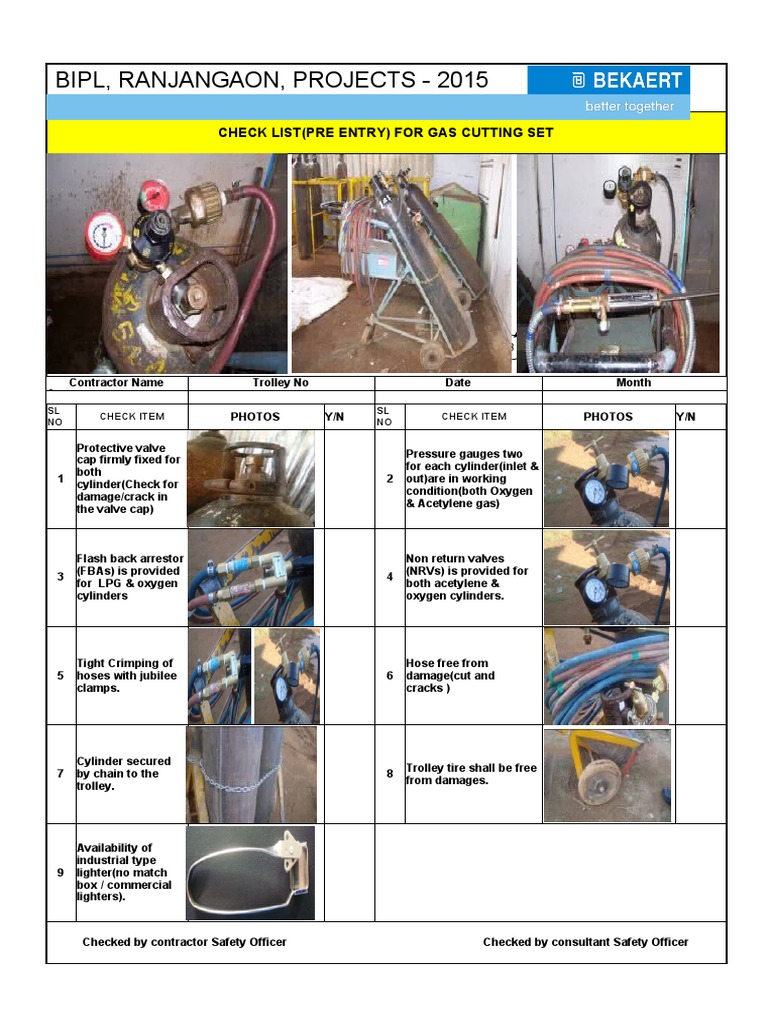 BIPL, RANJANGAON, PROJECTS - 2015

BEKAERT
better together

CHECK LIST(PRE ENTRY) FOR GAS CUTTING SET

| Contractor Name | Trolley No | Date | Month |
|---|---|---|---|
| | | | |

| SL NO | CHECK ITEM | PHOTOS | Y/N | SL NO | CHECK ITEM | PHOTOS | Y/N |
|---|---|---|---|---|---|---|---|
| 1 | Protective valve cap firmly fixed for both cylinder(Check for damage/crack in the valve cap) | | | 2 | Pressure gauges two for each cylinder(inlet & out)are in working condition(both Oxygen & Acetylene gas) | | |
| 3 | Flash back arrestor (FBAs) is provided for LPG & oxygen cylinders | | | 4 | Non return valves (NRVs) is provided for both acetylene & oxygen cylinders. | | |
| 5 | Tight Crimping of hoses with jubilee clamps. | | | 6 | Hose free from damage(cut and cracks ) | | |
| 7 | Cylinder secured by chain to the trolley. | | | 8 | Trolley tire shall be free from damages. | | |
| 9 | Availability of industrial type lighter(no match box / commercial lighters). | | | | | | |

Checked by contractor Safety Officer

Checked by consultant Safety Officer