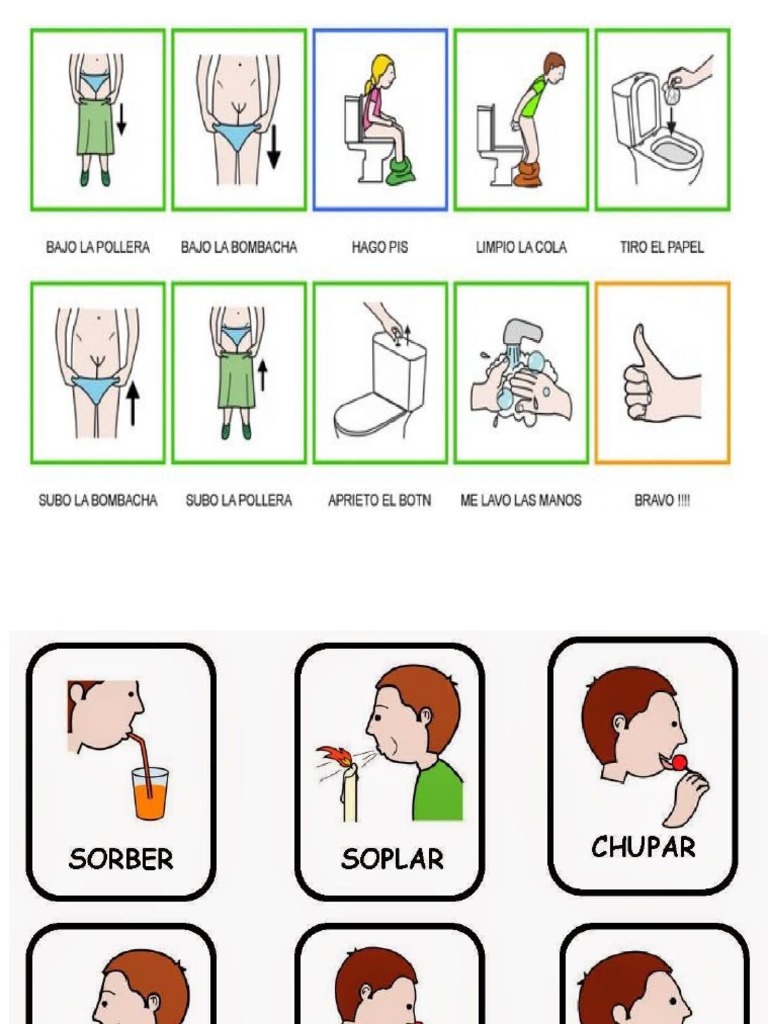 BAJO LA POLLERA
BAJO LA BOMBACHA
HAGO PIS
LIMPIO LA COLA
TIRO EL PAPEL

SUBO LA BOMBACHA
SUBO LA POLLERA
APRIETO EL BOTN
ME LAVO LAS MANOS
BRAVO !!!!

SORBER
SOPLAR
CHUPAR