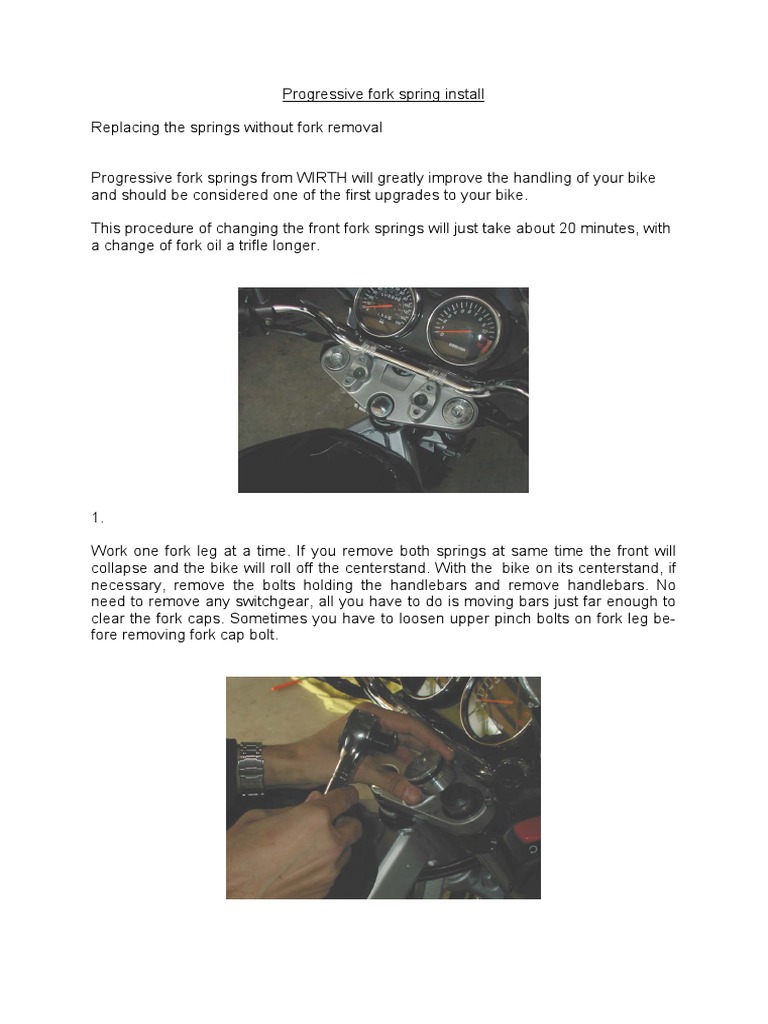 Progressive fork spring install

Replacing the springs without fork removal

Progressive fork springs from WIRTH will greatly improve the handling of your bike and should be considered one of the first upgrades to your bike.

This procedure of changing the front fork springs will just take about 20 minutes, with a change of fork oil a trifle longer.

1.

Work one fork leg at a time. If you remove both springs at same time the front will collapse and the bike will roll off the centerstand. With the bike on its centerstand, if necessary, remove the bolts holding the handlebars and remove handlebars. No need to remove any switchgear, all you have to do is moving bars just far enough to clear the fork caps. Sometimes you have to loosen upper pinch bolts on fork leg before removing fork cap bolt.