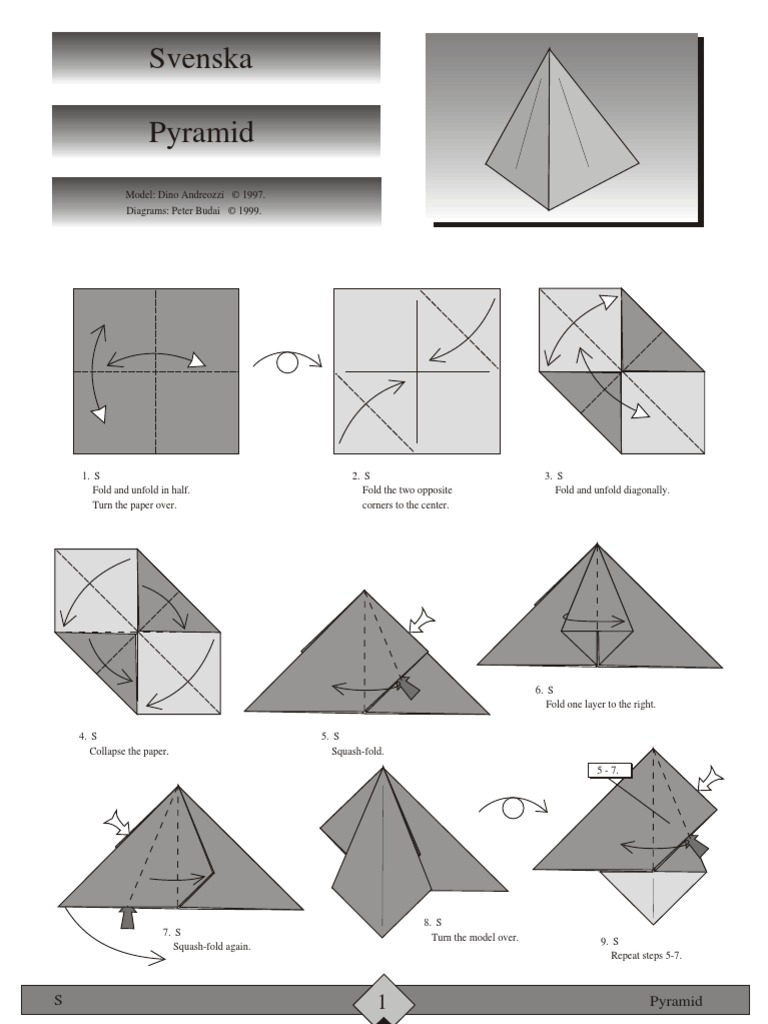 Svenska

Pyramid

Model: Dino Andreozzi © 1997.
Diagrams: Peter Budai © 1999.

1. S
Fold and unfold in half.
Turn the paper over.

2. S
Fold the two opposite corners to the center.

3. S
Fold and unfold diagonally.

4. S
Collapse the paper.

5. S
Squash-fold.

6. S
Fold one layer to the right.

7. S
Squash-fold again.

8. S
Turn the model over.

5 - 7.

9. S
Repeat steps 5-7.

S

1

Pyramid