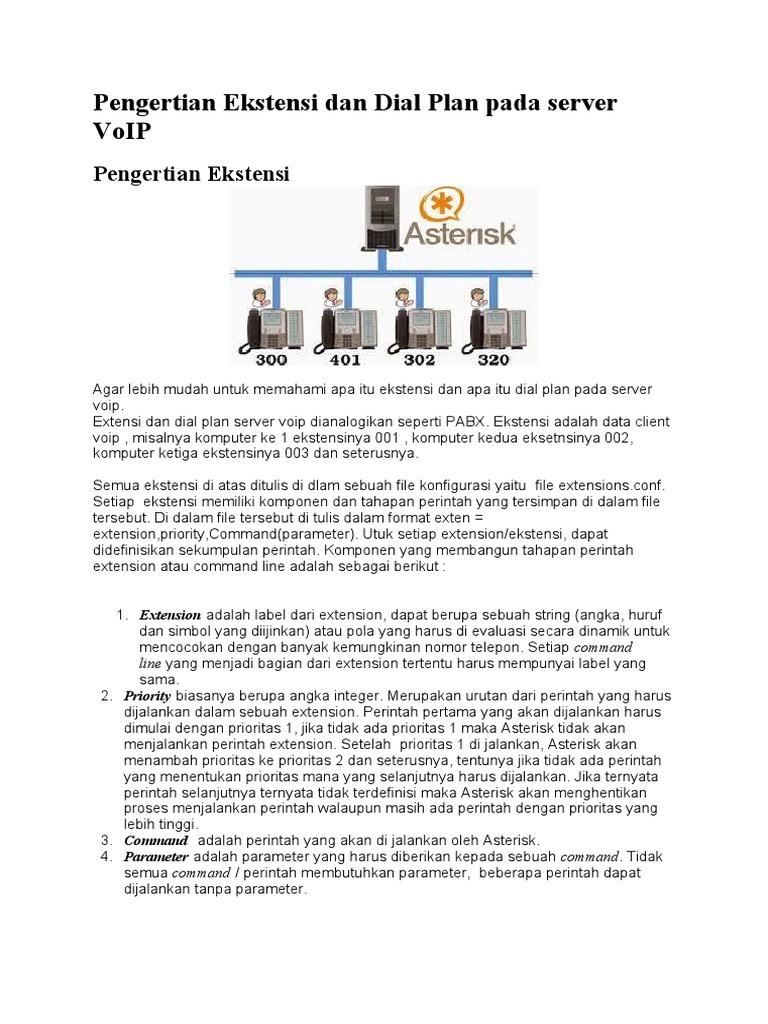 Pengertian Ekstensi dan Dial Plan pada server VoIP

Pengertian Ekstensi

Asterisk

300 401 302 320

Agar lebih mudah untuk memahami apa itu ekstensi dan apa itu dial plan pada server voip.
Extensi dan dial plan server voip dianalogikan seperti PABX. Ekstensi adalah data client voip , misalnya komputer ke 1 ekstensinya 001 , komputer kedua eksetnsinya 002, komputer ketiga ekstensinya 003 dan seterusnya.

Semua ekstensi di atas ditulis di dlam sebuah file konfigurasi yaitu file extensions.conf. Setiap ekstensi memiliki komponen dan tahapan perintah yang tersimpan di dalam file tersebut. Di dalam file tersebut di tulis dalam format exten = extension,priority,Command(parameter). Utuk setiap extension/ekstensi, dapat didefinisikan sekumpulan perintah. Komponen yang membangun tahapan perintah extension atau command line adalah sebagai berikut :

1. Extension adalah label dari extension, dapat berupa sebuah string (angka, huruf dan simbol yang diijinkan) atau pola yang harus di evaluasi secara dinamik untuk mencocokan dengan banyak kemungkinan nomor telepon. Setiap command line yang menjadi bagian dari extension tertentu harus mempunyai label yang sama.
2. Priority biasanya berupa angka integer. Merupakan urutan dari perintah yang harus dijalankan dalam sebuah extension. Perintah pertama yang akan dijalankan harus dimulai dengan prioritas 1, jika tidak ada prioritas 1 maka Asterisk tidak akan menjalankan perintah extension. Setelah prioritas 1 di jalankan, Asterisk akan menambah prioritas ke prioritas 2 dan seterusnya, tentunya jika tidak ada perintah yang menentukan prioritas mana yang selanjutnya harus dijalankan. Jika ternyata perintah selanjutnya ternyata tidak terdefinisi maka Asterisk akan menghentikan proses menjalankan perintah walaupun masih ada perintah dengan prioritas yang lebih tinggi.
3. Command adalah perintah yang akan di jalankan oleh Asterisk.
4. Parameter adalah parameter yang harus diberikan kepada sebuah command. Tidak semua command / perintah membutuhkan parameter, beberapa perintah dapat dijalankan tanpa parameter.