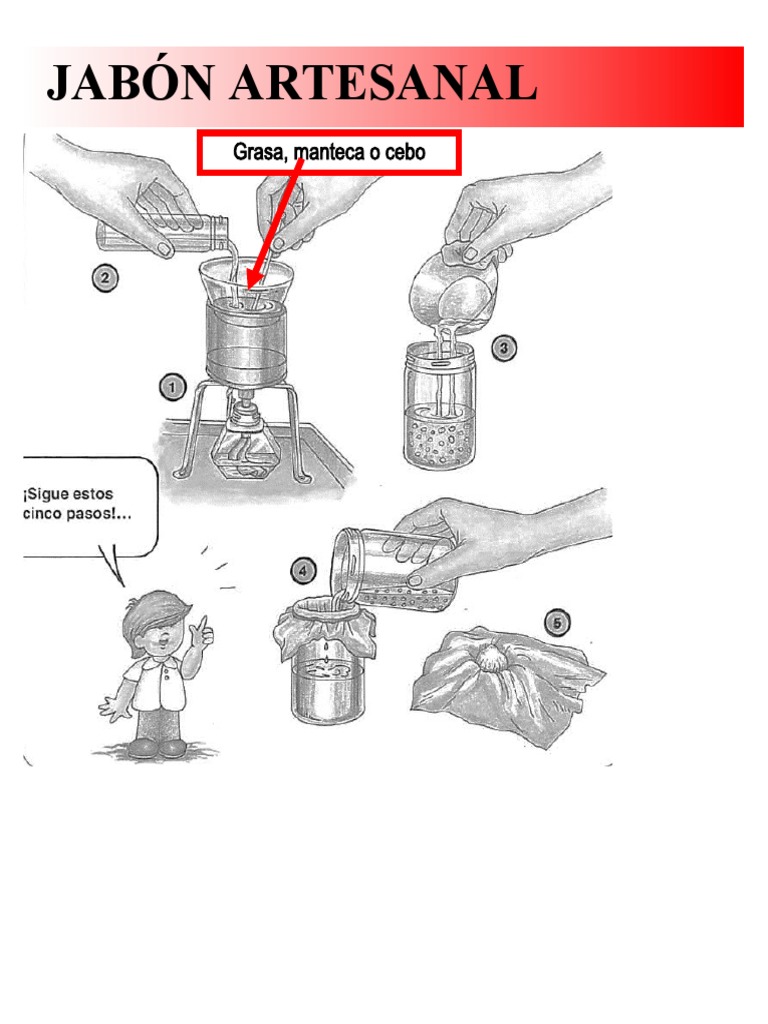 JABÓN ARTESANAL

Grasa, manteca o cebo

2

1

3

¡Sigue estos cinco pasos!...

4

5