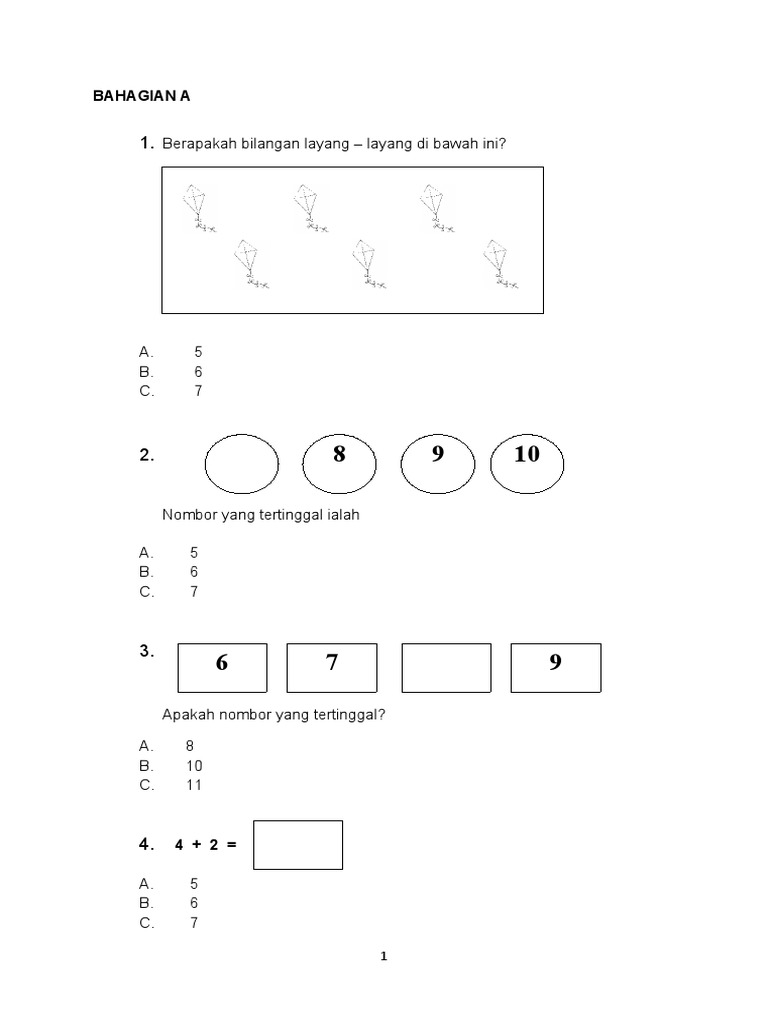 BAHAGIAN A

1. Berapakah bilangan layang – layang di bawah ini?

A. 5
B. 6
C. 7

2. 8 9 10

Nombor yang tertinggal ialah

A. 5
B. 6
C. 7

3. 6 7 9

Apakah nombor yang tertinggal?

A. 8
B. 10
C. 11

4. 4 + 2 =

A. 5
B. 6
C. 7

1