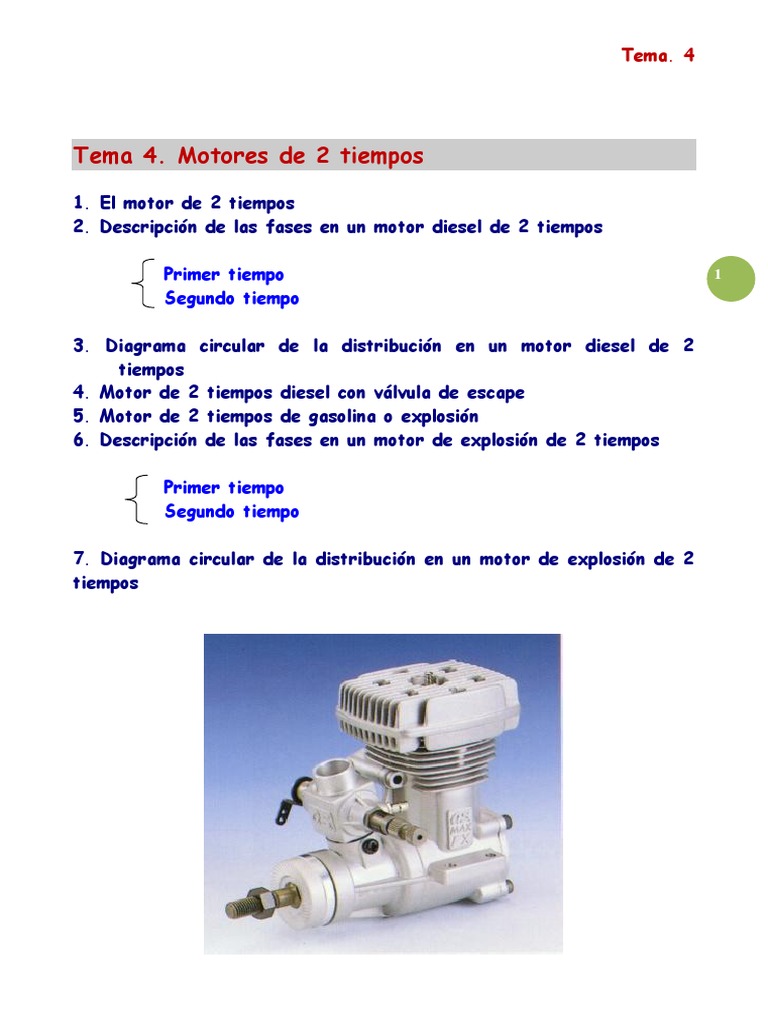 Tema. 4

Tema 4. Motores de 2 tiempos

1. El motor de 2 tiempos
2. Descripción de las fases en un motor diesel de 2 tiempos

Primer tiempo
Segundo tiempo

1

3. Diagrama circular de la distribución en un motor diesel de 2 tiempos
4. Motor de 2 tiempos diesel con válvula de escape
5. Motor de 2 tiempos de gasolina o explosión
6. Descripción de las fases en un motor de explosión de 2 tiempos

Primer tiempo
Segundo tiempo

7. Diagrama circular de la distribución en un motor de explosión de 2 tiempos

OS MAX FX