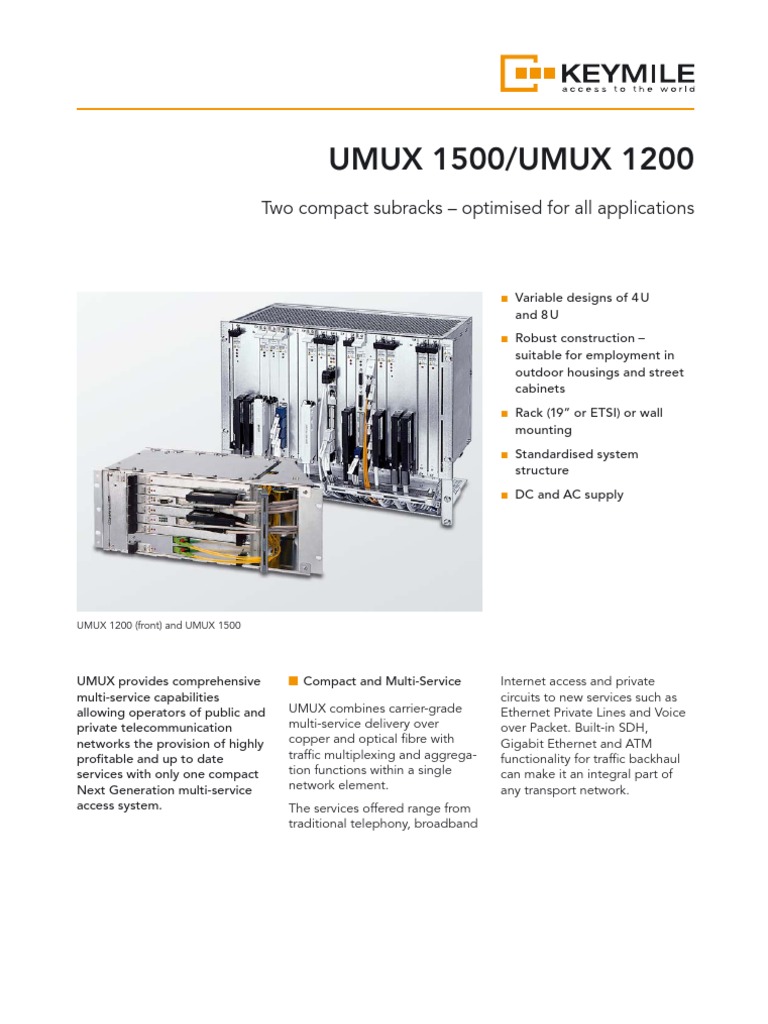 KEYMILE
access to the world

UMUX 1500/UMUX 1200

Two compact subracks – optimised for all applications

■ Variable designs of 4 U and 8 U
■ Robust construction – suitable for employment in outdoor housings and street cabinets
■ Rack (19" or ETSI) or wall mounting
■ Standardised system structure
■ DC and AC supply

UMUX 1200 (front) and UMUX 1500

UMUX provides comprehensive multi-service capabilities allowing operators of public and private telecommunication networks the provision of highly profitable and up to date services with only one compact Next Generation multi-service access system.

■ Compact and Multi-Service

UMUX combines carrier-grade multi-service delivery over copper and optical fibre with traffic multiplexing and aggregation functions within a single network element.

The services offered range from traditional telephony, broadband Internet access and private circuits to new services such as Ethernet Private Lines and Voice over Packet. Built-in SDH, Gigabit Ethernet and ATM functionality for traffic backhaul can make it an integral part of any transport network.