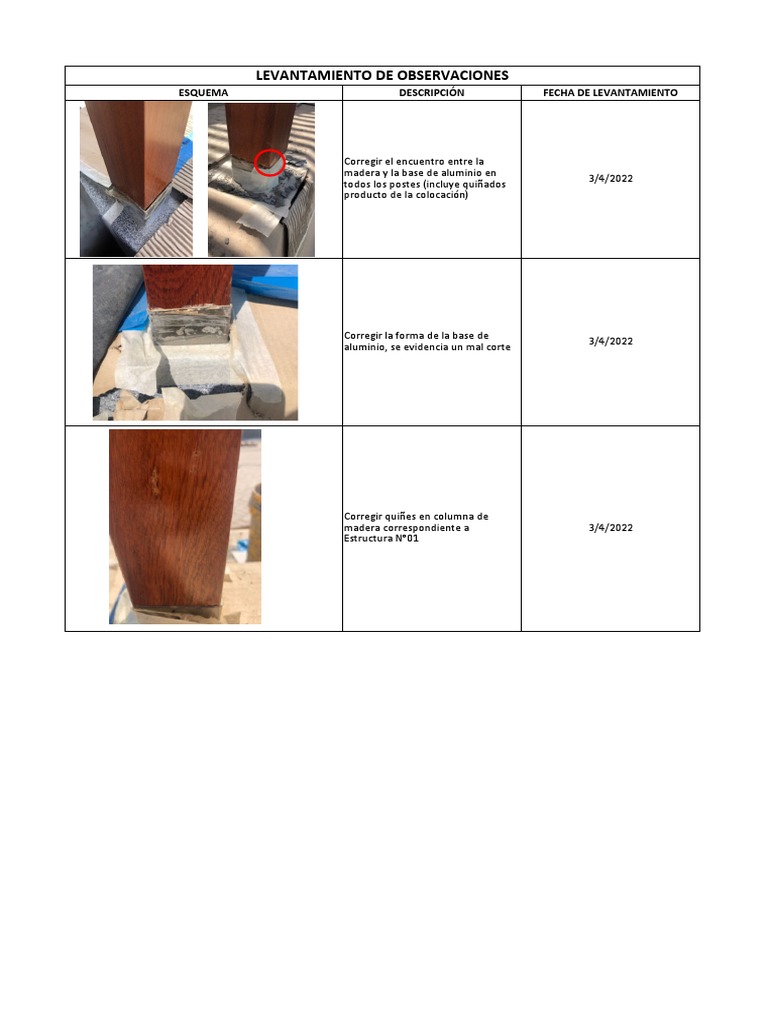 LEVANTAMIENTO DE OBSERVACIONES

| ESQUEMA | DESCRIPCIÓN | FECHA DE LEVANTAMIENTO |
|---|---|---|
| | Corregir el encuentro entre la madera y la base de aluminio en todos los postes (incluye quiñados producto de la colocación) | 3/4/2022 |
| | Corregir la forma de la base de aluminio, se evidencia un mal corte | 3/4/2022 |
| | Corregir quiñes en columna de madera correspondiente a Estructura N°01 | 3/4/2022 |