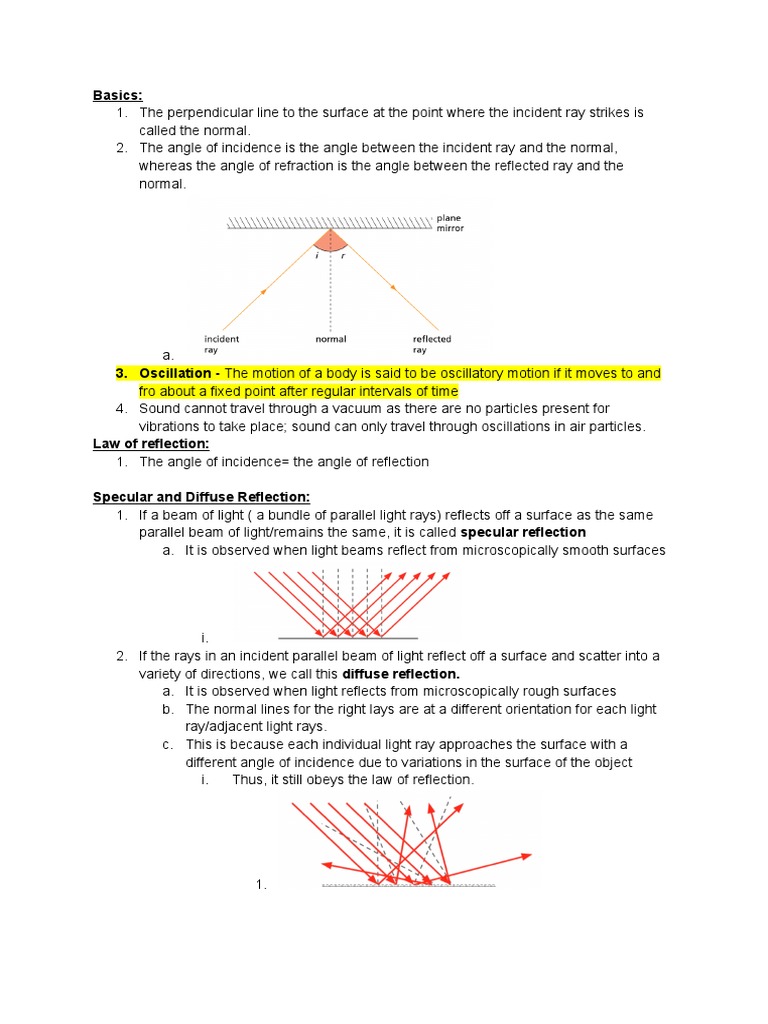 Basics:

1. The perpendicular line to the surface at the point where the incident ray strikes is called the normal.
2. The angle of incidence is the angle between the incident ray and the normal, whereas the angle of refraction is the angle between the reflected ray and the normal.

plane mirror

i r

incident ray

normal

reflected ray

a.

3. Oscillation - The motion of a body is said to be oscillatory motion if it moves to and fro about a fixed point after regular intervals of time
4. Sound cannot travel through a vacuum as there are no particles present for vibrations to take place; sound can only travel through oscillations in air particles.

Law of reflection:

1. The angle of incidence= the angle of reflection

Specular and Diffuse Reflection:

1. If a beam of light ( a bundle of parallel light rays) reflects off a surface as the same parallel beam of light/remains the same, it is called specular reflection
a. It is observed when light beams reflect from microscopically smooth surfaces
i.
2. If the rays in an incident parallel beam of light reflect off a surface and scatter into a variety of directions, we call this diffuse reflection.
a. It is observed when light reflects from microscopically rough surfaces
b. The normal lines for the right lays are at a different orientation for each light ray/adjacent light rays.
c. This is because each individual light ray approaches the surface with a different angle of incidence due to variations in the surface of the object
i. Thus, it still obeys the law of reflection.
1.