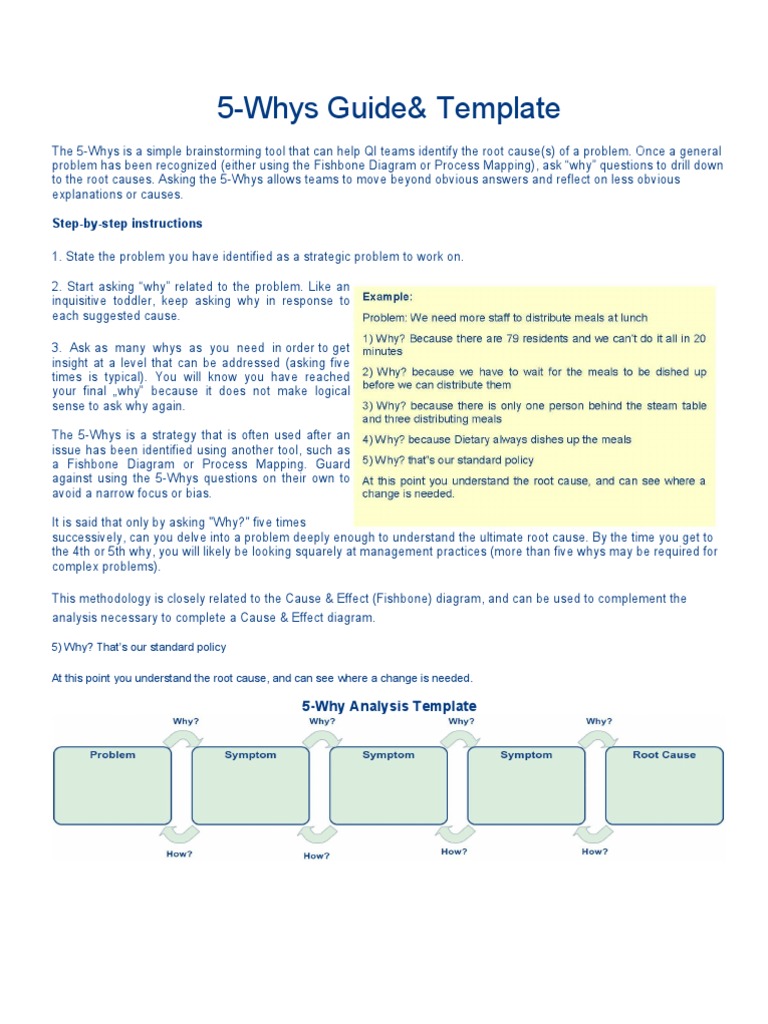 5-Whys Guide& Template

The 5-Whys is a simple brainstorming tool that can help QI teams identify the root cause(s) of a problem. Once a general problem has been recognized (either using the Fishbone Diagram or Process Mapping), ask "why" questions to drill down to the root causes. Asking the 5-Whys allows teams to move beyond obvious answers and reflect on less obvious explanations or causes.

Step-by-step instructions

1. State the problem you have identified as a strategic problem to work on.

2. Start asking "why" related to the problem. Like an inquisitive toddler, keep asking why in response to each suggested cause.

3. Ask as many whys as you need in order to get insight at a level that can be addressed (asking five times is typical). You will know you have reached your final „why" because it does not make logical sense to ask why again.

The 5-Whys is a strategy that is often used after an issue has been identified using another tool, such as a Fishbone Diagram or Process Mapping. Guard against using the 5-Whys questions on their own to avoid a narrow focus or bias.

Example:

Problem: We need more staff to distribute meals at lunch

1) Why? Because there are 79 residents and we can't do it all in 20 minutes

2) Why? because we have to wait for the meals to be dished up before we can distribute them

3) Why? because there is only one person behind the steam table and three distributing meals

4) Why? because Dietary always dishes up the meals

5) Why? that's our standard policy

At this point you understand the root cause, and can see where a change is needed.

It is said that only by asking "Why?" five times successively, can you delve into a problem deeply enough to understand the ultimate root cause. By the time you get to the 4th or 5th why, you will likely be looking squarely at management practices (more than five whys may be required for complex problems).

This methodology is closely related to the Cause & Effect (Fishbone) diagram, and can be used to complement the analysis necessary to complete a Cause & Effect diagram.

5) Why? That's our standard policy

At this point you understand the root cause, and can see where a change is needed.

5-Why Analysis Template

Why? Why? Why? Why?

Problem Symptom Symptom Symptom Root Cause

How? How? How? How?