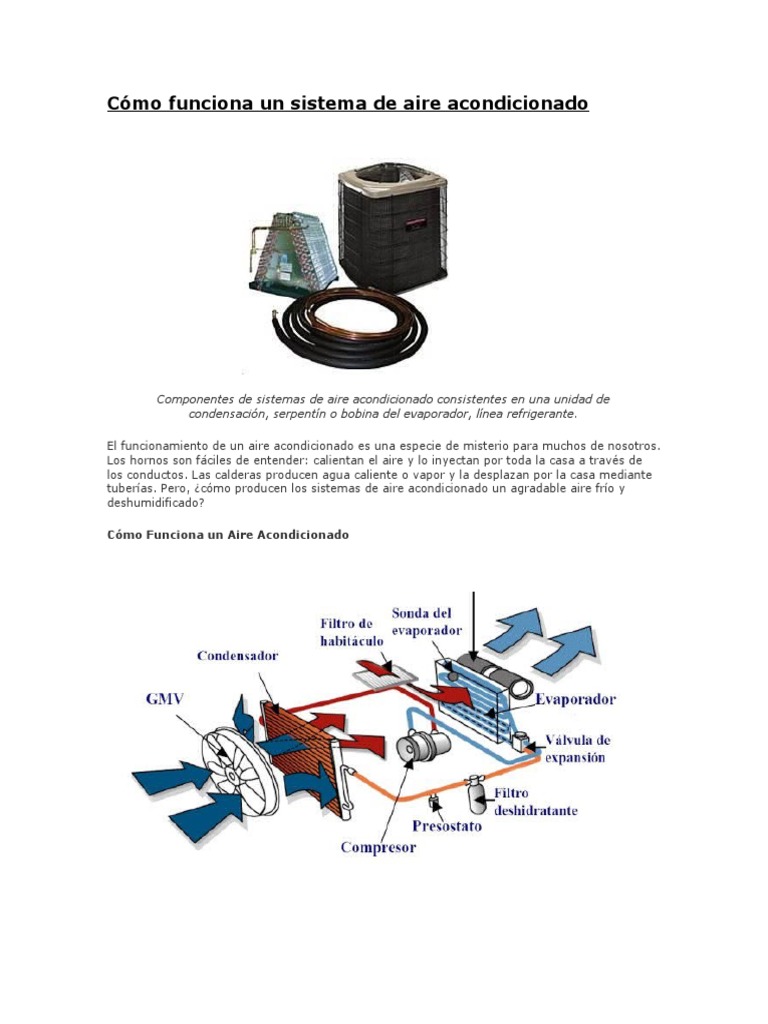 Cómo funciona un sistema de aire acondicionado

Componentes de sistemas de aire acondicionado consistentes en una unidad de condensación, serpentín o bobina del evaporador, línea refrigerante.

El funcionamiento de un aire acondicionado es una especie de misterio para muchos de nosotros. Los hornos son fáciles de entender: calientan el aire y lo inyectan por toda la casa a través de los conductos. Las calderas producen agua caliente o vapor y la desplazan por la casa mediante tuberías. Pero, ¿cómo producen los sistemas de aire acondicionado un agradable aire frío y deshumidificado?

Cómo Funciona un Aire Acondicionado

Filtro de habitáculo
Sonda del evaporador
Condensador
GMV
Evaporador
Válvula de expansión
Filtro deshidratante
Presostato
Compresor