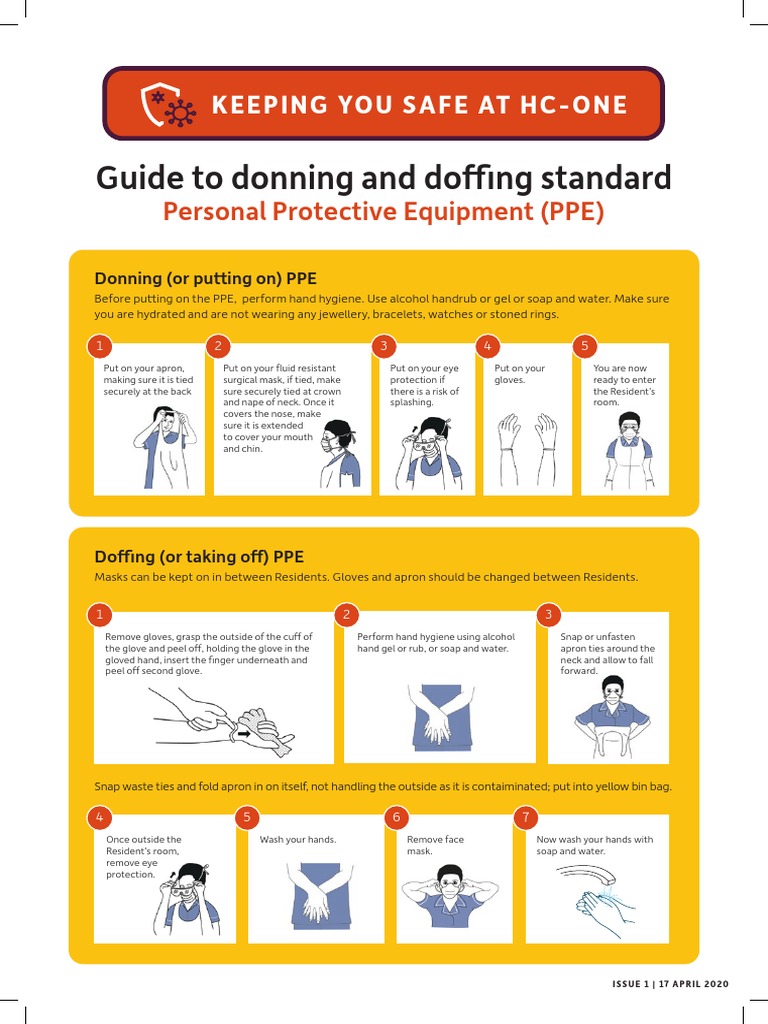 KEEPING YOU SAFE AT HC-ONE

Guide to donning and doffing standard
Personal Protective Equipment (PPE)

Donning (or putting on) PPE

Before putting on the PPE, perform hand hygiene. Use alcohol handrub or gel or soap and water. Make sure you are hydrated and are not wearing any jewellery, bracelets, watches or stoned rings.

1
Put on your apron, making sure it is tied securely at the back

2
Put on your fluid resistant surgical mask, if tied, make sure securely tied at crown and nape of neck. Once it covers the nose, make sure it is extended to cover your mouth and chin.

3
Put on your eye protection if there is a risk of splashing.

4
Put on your gloves.

5
You are now ready to enter the Resident's room.

Doffing (or taking off) PPE

Masks can be kept on in between Residents. Gloves and apron should be changed between Residents.

1
Remove gloves, grasp the outside of the cuff of the glove and peel off, holding the glove in the gloved hand, insert the finger underneath and peel off second glove.

2
Perform hand hygiene using alcohol hand gel or rub, or soap and water.

3
Snap or unfasten apron ties around the neck and allow to fall forward.

Snap waste ties and fold apron in on itself, not handling the outside as it is contaiminated; put into yellow bin bag.

4
Once outside the Resident's room, remove eye protection.

5
Wash your hands.

6
Remove face mask.

7
Now wash your hands with soap and water.

ISSUE 1 | 17 APRIL 2020