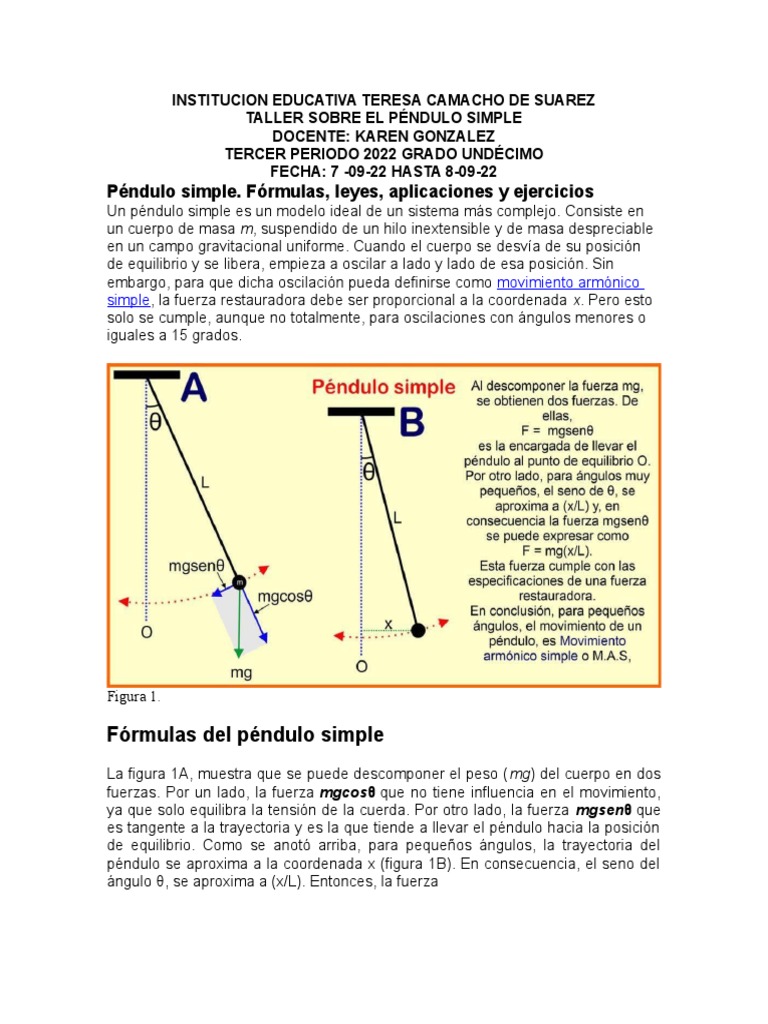 INSTITUCION EDUCATIVA TERESA CAMACHO DE SUAREZ
TALLER SOBRE EL PÉNDULO SIMPLE
DOCENTE: KAREN GONZALEZ
TERCER PERIODO 2022 GRADO UNDÉCIMO
FECHA: 7 -09-22 HASTA 8-09-22

Péndulo simple. Fórmulas, leyes, aplicaciones y ejercicios

Un péndulo simple es un modelo ideal de un sistema más complejo. Consiste en un cuerpo de masa m, suspendido de un hilo inextensible y de masa despreciable en un campo gravitacional uniforme. Cuando el cuerpo se desvía de su posición de equilibrio y se libera, empieza a oscilar a lado y lado de esa posición. Sin embargo, para que dicha oscilación pueda definirse como movimiento armónico simple, la fuerza restauradora debe ser proporcional a la coordenada x. Pero esto solo se cumple, aunque no totalmente, para oscilaciones con ángulos menores o iguales a 15 grados.

A
θ
L
mgsenθ
m
mgcosθ
O
mg

Péndulo simple

B
θ
L
x
O

Al descomponer la fuerza mg, se obtienen dos fuerzas. De ellas,
F = mgsenθ
es la encargada de llevar el péndulo al punto de equilibrio O. Por otro lado, para ángulos muy pequeños, el seno de θ, se aproxima a (x/L) y, en consecuencia la fuerza mgsenθ se puede expresar como
F = mg(x/L).
Esta fuerza cumple con las especificaciones de una fuerza restauradora.
En conclusión, para pequeños ángulos, el movimiento de un péndulo, es Movimiento armónico simple o M.A.S,

Figura 1.

Fórmulas del péndulo simple

La figura 1A, muestra que se puede descomponer el peso (mg) del cuerpo en dos fuerzas. Por un lado, la fuerza mgcosθ que no tiene influencia en el movimiento, ya que solo equilibra la tensión de la cuerda. Por otro lado, la fuerza mgsenθ que es tangente a la trayectoria y es la que tiende a llevar el péndulo hacia la posición de equilibrio. Como se anotó arriba, para pequeños ángulos, la trayectoria del péndulo se aproxima a la coordenada x (figura 1B). En consecuencia, el seno del ángulo θ, se aproxima a (x/L). Entonces, la fuerza