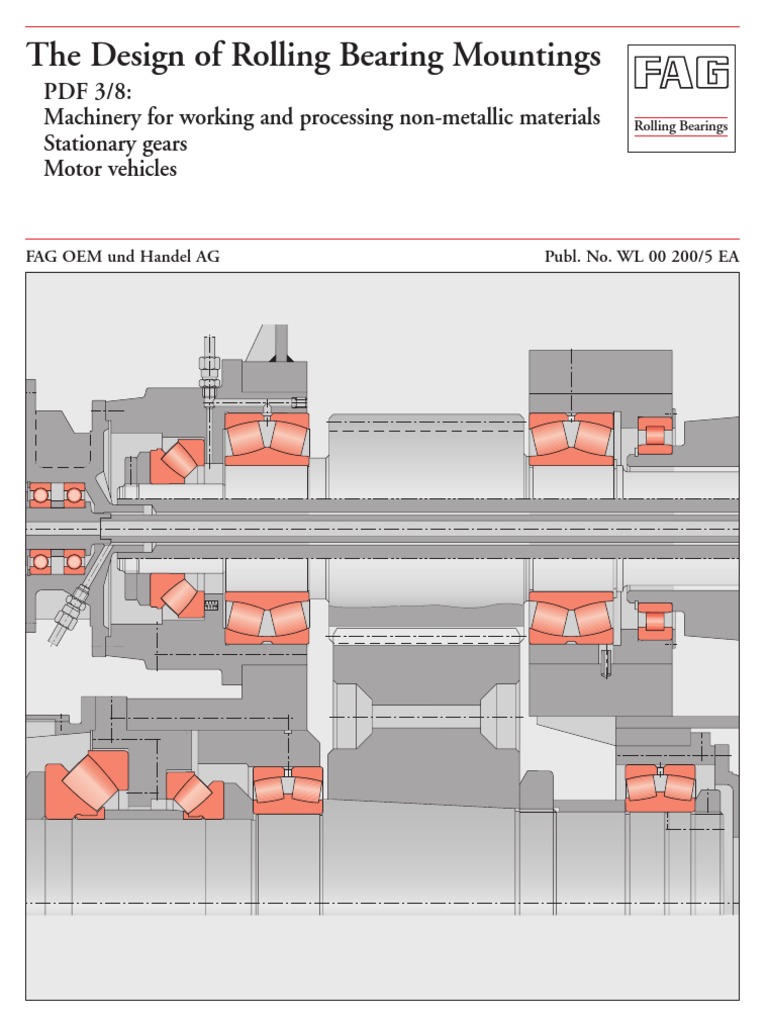 The Design of Rolling Bearing Mountings

PDF 3/8:
Machinery for working and processing non-metallic materials
Stationary gears
Motor vehicles

FAG
Rolling Bearings

FAG OEM und Handel AG

Publ. No. WL 00 200/5 EA