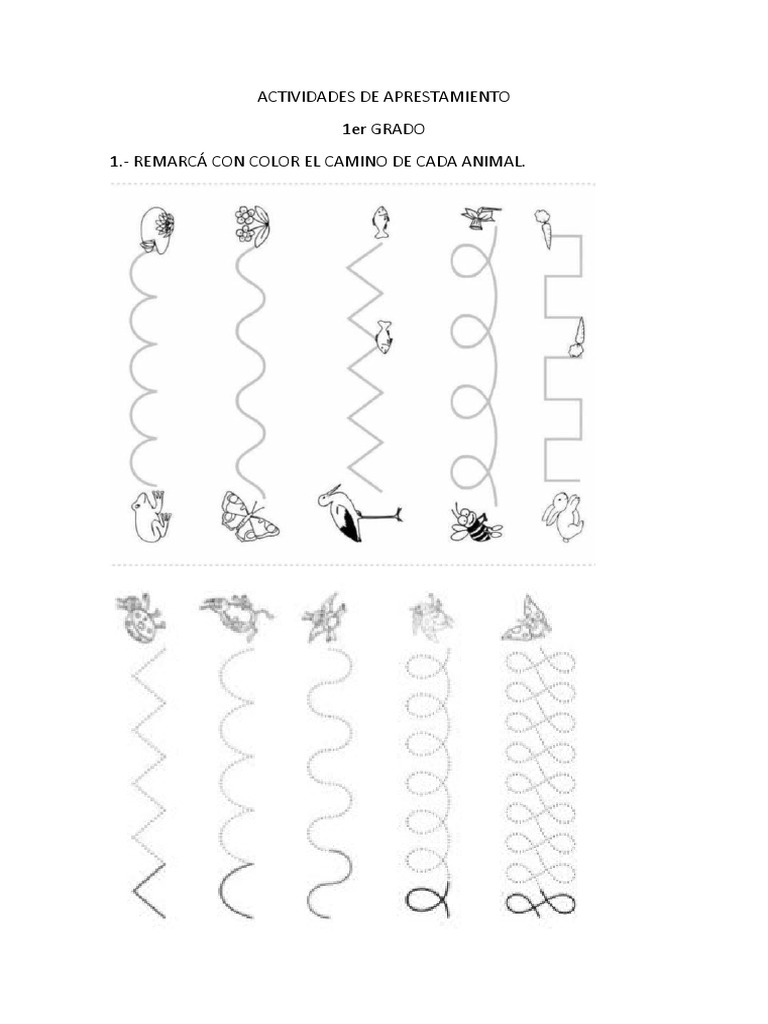 ACTIVIDADES DE APRESTAMIENTO

1er GRADO

1.- REMARCÁ CON COLOR EL CAMINO DE CADA ANIMAL.