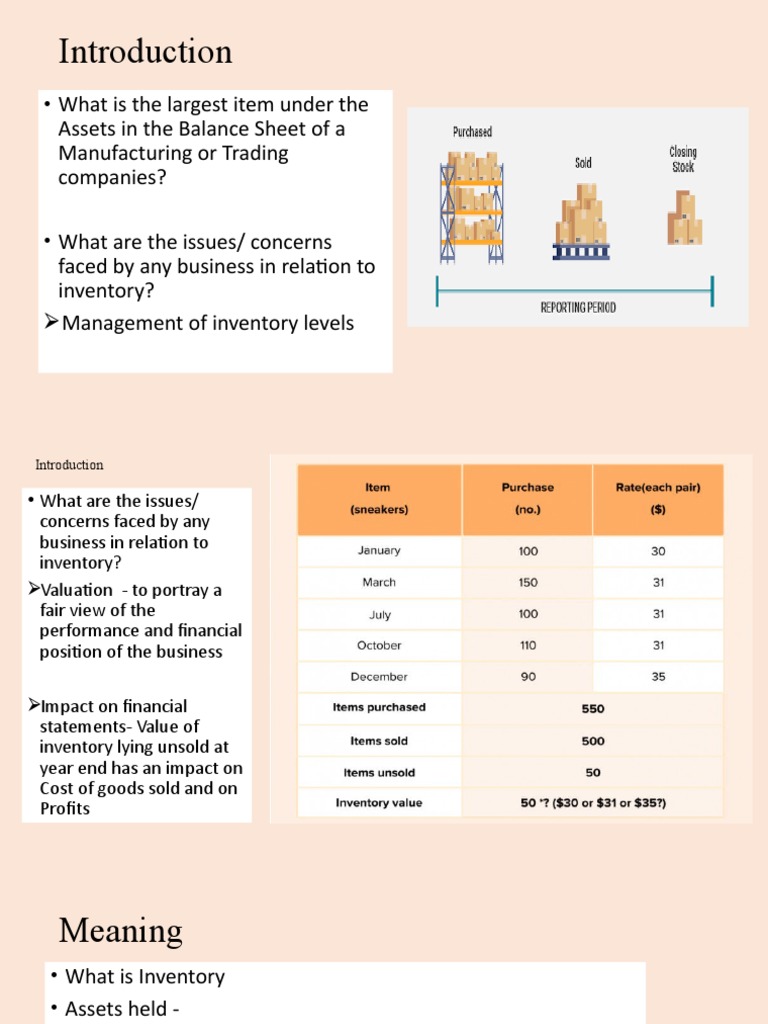 Introduction

• What is the largest item under the Assets in the Balance Sheet of a Manufacturing or Trading companies?

• What are the issues/ concerns faced by any business in relation to inventory?

➢Management of inventory levels

Purchased

Sold

Closing Stock

REPORTING PERIOD

Introduction

• What are the issues/ concerns faced by any business in relation to inventory?

➢Valuation - to portray a fair view of the performance and financial position of the business

➢Impact on financial statements- Value of inventory lying unsold at year end has an impact on Cost of goods sold and on Profits

| Item (sneakers) | Purchase (no.) | Rate(each pair) ($) |
|---|---|---|
| January | 100 | 30 |
| March | 150 | 31 |
| July | 100 | 31 |
| October | 110 | 31 |
| December | 90 | 35 |
| Items purchased | 550 | |
| Items sold | 500 | |
| Items unsold | 50 | |
| Inventory value | 50 *? ($30 or $31 or $35?) | |

Meaning

• What is Inventory

• Assets held -