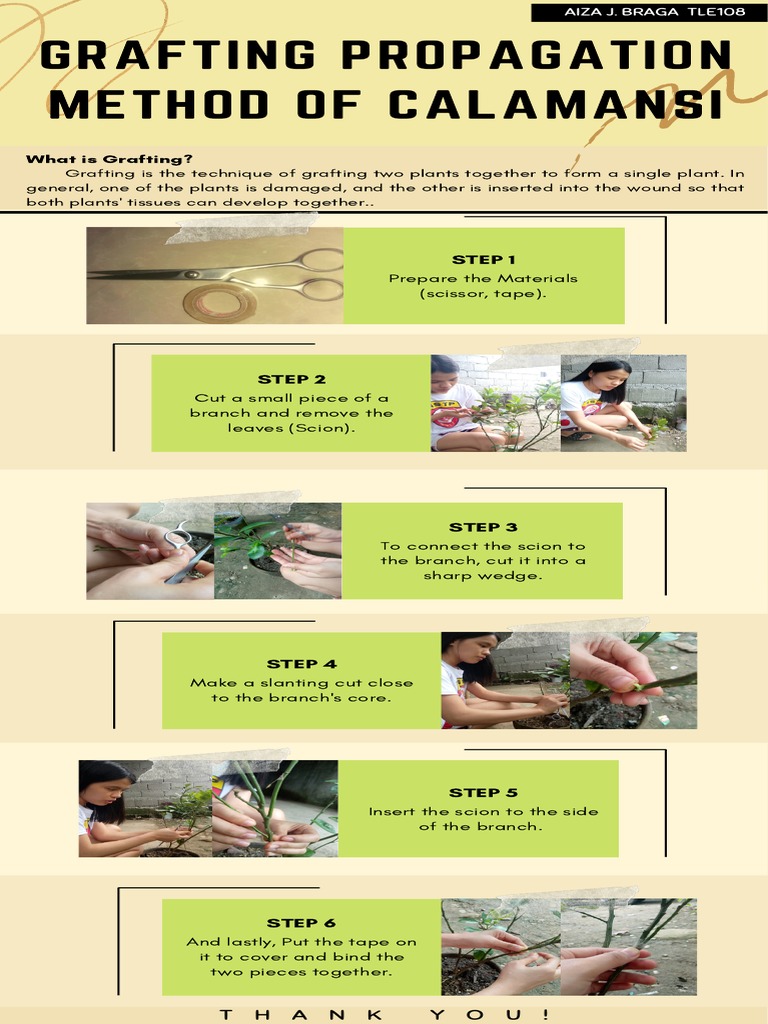 AIZA J. BRAGA TLE108

GRAFTING PROPAGATION METHOD OF CALAMANSI

What is Grafting?
Grafting is the technique of grafting two plants together to form a single plant. In general, one of the plants is damaged, and the other is inserted into the wound so that both plants' tissues can develop together..

STEP 1
Prepare the Materials (scissor, tape).

STEP 2
Cut a small piece of a branch and remove the leaves (Scion).

STEP 3
To connect the scion to the branch, cut it into a sharp wedge.

STEP 4
Make a slanting cut close to the branch's core.

STEP 5
Insert the scion to the side of the branch.

STEP 6
And lastly, Put the tape on it to cover and bind the two pieces together.

THANK YOU!