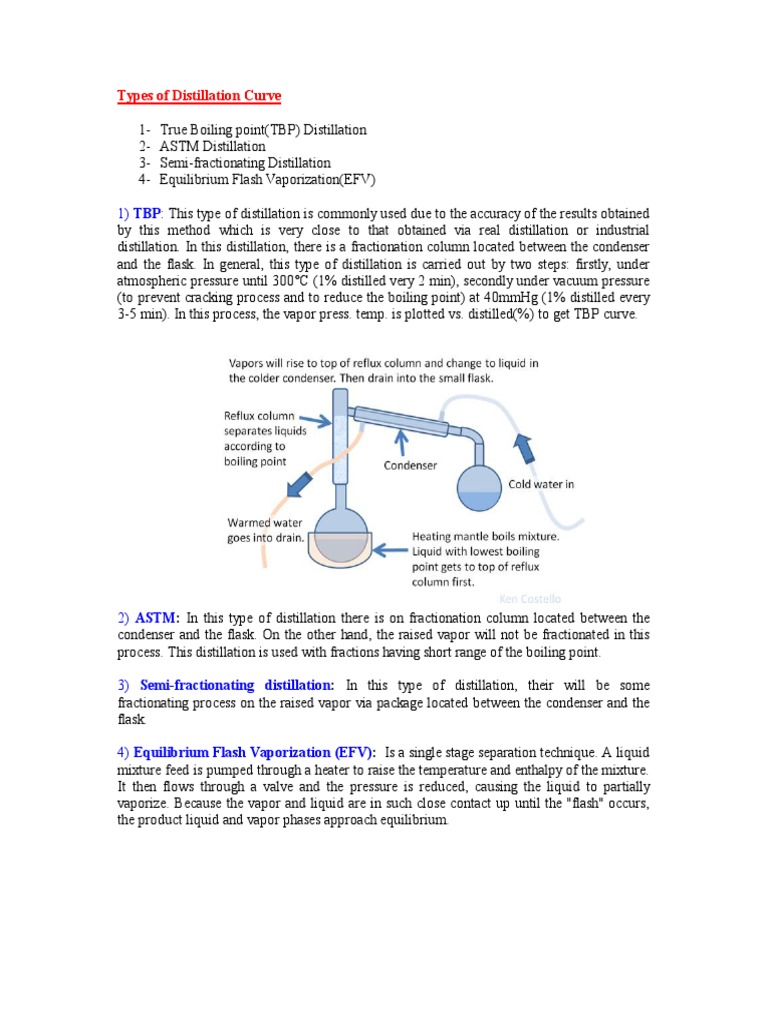 Types of Distillation Curve

1- True Boiling point(TBP) Distillation
2- ASTM Distillation
3- Semi-fractionating Distillation
4- Equilibrium Flash Vaporization(EFV)

1) TBP: This type of distillation is commonly used due to the accuracy of the results obtained by this method which is very close to that obtained via real distillation or industrial distillation. In this distillation, there is a fractionation column located between the condenser and the flask. In general, this type of distillation is carried out by two steps: firstly, under atmospheric pressure until 300°C (1% distilled very 2 min), secondly under vacuum pressure (to prevent cracking process and to reduce the boiling point) at 40mmHg (1% distilled every 3-5 min). In this process, the vapor press. temp. is plotted vs. distilled(%) to get TBP curve.

Vapors will rise to top of reflux column and change to liquid in the colder condenser. Then drain into the small flask.

Reflux column separates liquids according to boiling point

Condenser

Cold water in

Warmed water goes into drain.

Heating mantle boils mixture. Liquid with lowest boiling point gets to top of reflux column first.

Ken Costello

2) ASTM: In this type of distillation there is on fractionation column located between the condenser and the flask. On the other hand, the raised vapor will not be fractionated in this process. This distillation is used with fractions having short range of the boiling point.

3) Semi-fractionating distillation: In this type of distillation, their will be some fractionating process on the raised vapor via package located between the condenser and the flask.

4) Equilibrium Flash Vaporization (EFV): Is a single stage separation technique. A liquid mixture feed is pumped through a heater to raise the temperature and enthalpy of the mixture. It then flows through a valve and the pressure is reduced, causing the liquid to partially vaporize. Because the vapor and liquid are in such close contact up until the "flash" occurs, the product liquid and vapor phases approach equilibrium.