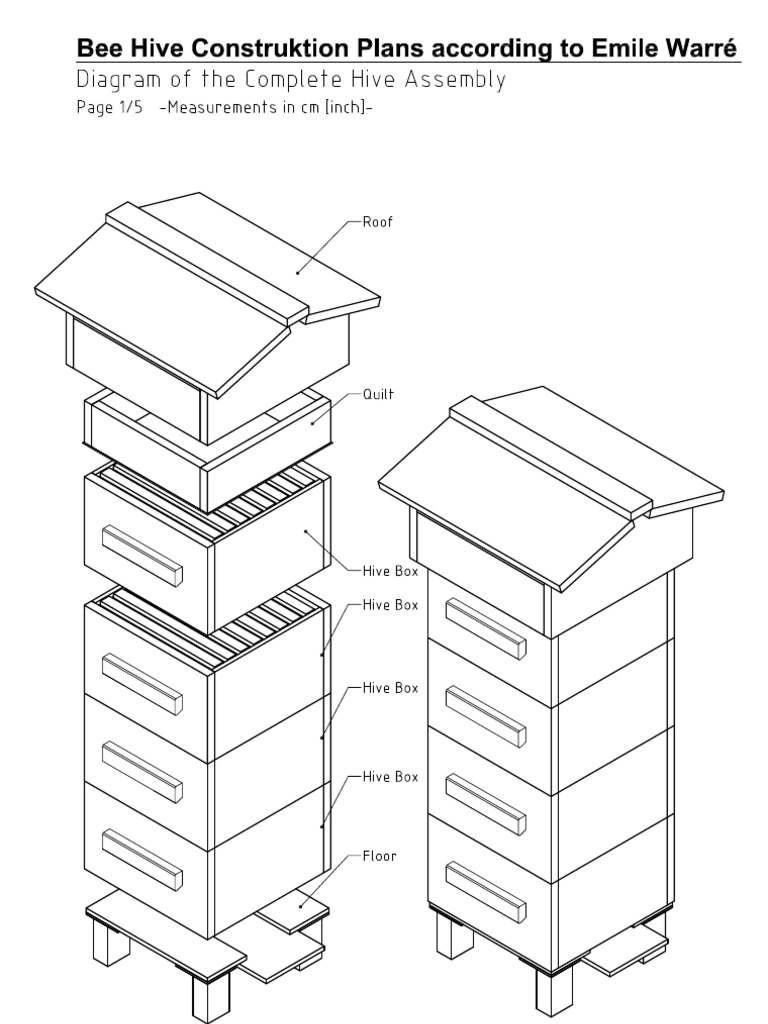 Bee Hive Construktion Plans according to Emile Warré
Diagram of the Complete Hive Assembly
Page 1/5 -Measurements in cm [inch]-

Roof
Quilt
Hive Box
Hive Box
Hive Box
Hive Box
Floor