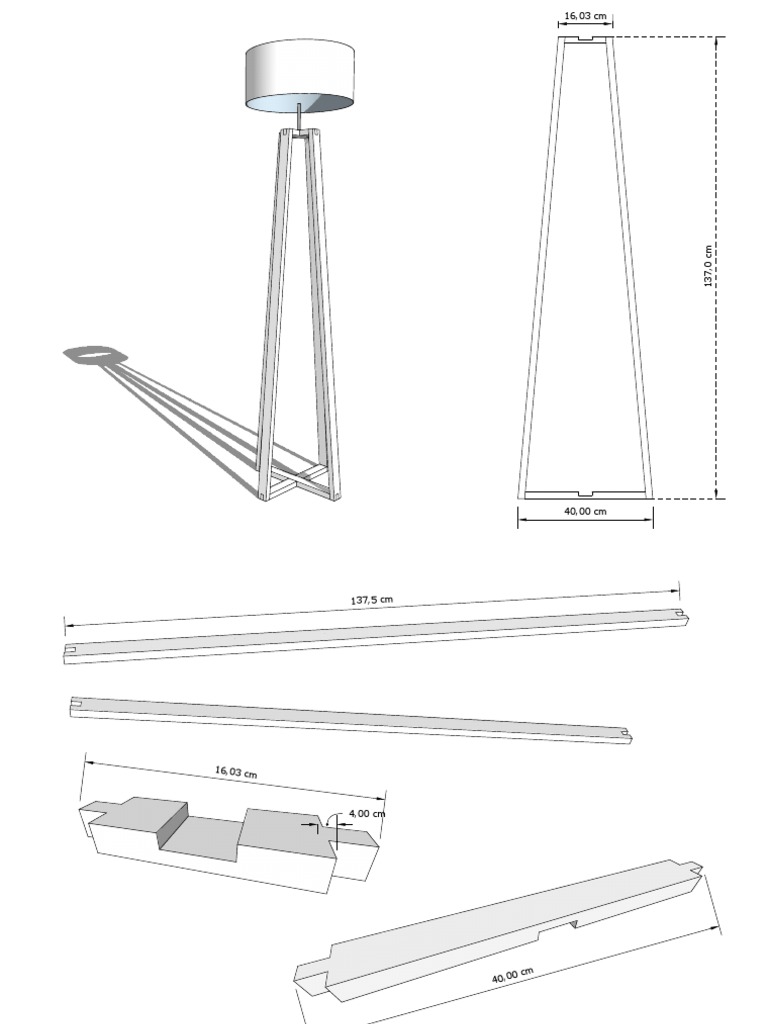 16,03 cm

137,0 cm

40,00 cm

137,5 cm

16,03 cm

4,00 cm

40,00 cm