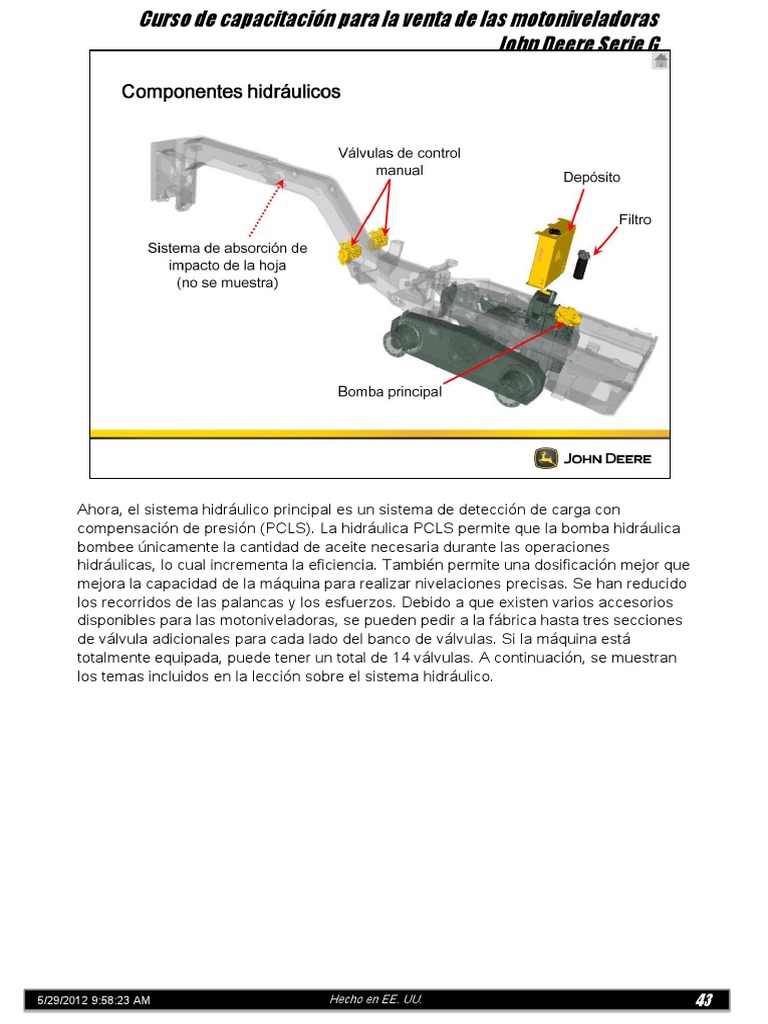 Curso de capacitación para la venta de las motoniveladoras
John Deere Serie G

Componentes hidráulicos

Válvulas de control manual

Depósito

Filtro

Sistema de absorción de impacto de la hoja (no se muestra)

Bomba principal

JOHN DEERE

Ahora, el sistema hidráulico principal es un sistema de detección de carga con compensación de presión (PCLS). La hidráulica PCLS permite que la bomba hidráulica bombee únicamente la cantidad de aceite necesaria durante las operaciones hidráulicas, lo cual incrementa la eficiencia. También permite una dosificación mejor que mejora la capacidad de la máquina para realizar nivelaciones precisas. Se han reducido los recorridos de las palancas y los esfuerzos. Debido a que existen varios accesorios disponibles para las motoniveladoras, se pueden pedir a la fábrica hasta tres secciones de válvula adicionales para cada lado del banco de válvulas. Si la máquina está totalmente equipada, puede tener un total de 14 válvulas. A continuación, se muestran los temas incluidos en la lección sobre el sistema hidráulico.

5/29/2012 9:58:23 AM

Hecho en EE. UU.

43