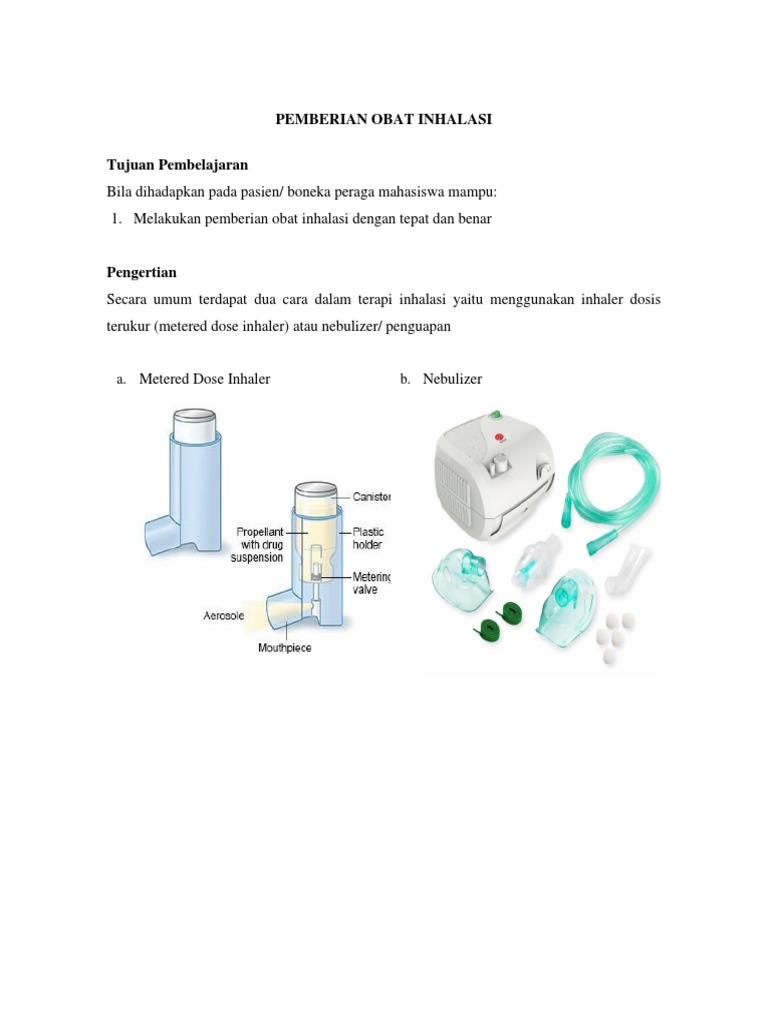 PEMBERIAN OBAT INHALASI

Tujuan Pembelajaran
Bila dihadapkan pada pasien/ boneka peraga mahasiswa mampu:
1. Melakukan pemberian obat inhalasi dengan tepat dan benar

Pengertian
Secara umum terdapat dua cara dalam terapi inhalasi yaitu menggunakan inhaler dosis terukur (metered dose inhaler) atau nebulizer/ penguapan

a. Metered Dose Inhaler

Canister
Propellant with drug suspension
Plastic holder
Metering valve
Aerosole
Mouthpiece

b. Nebulizer