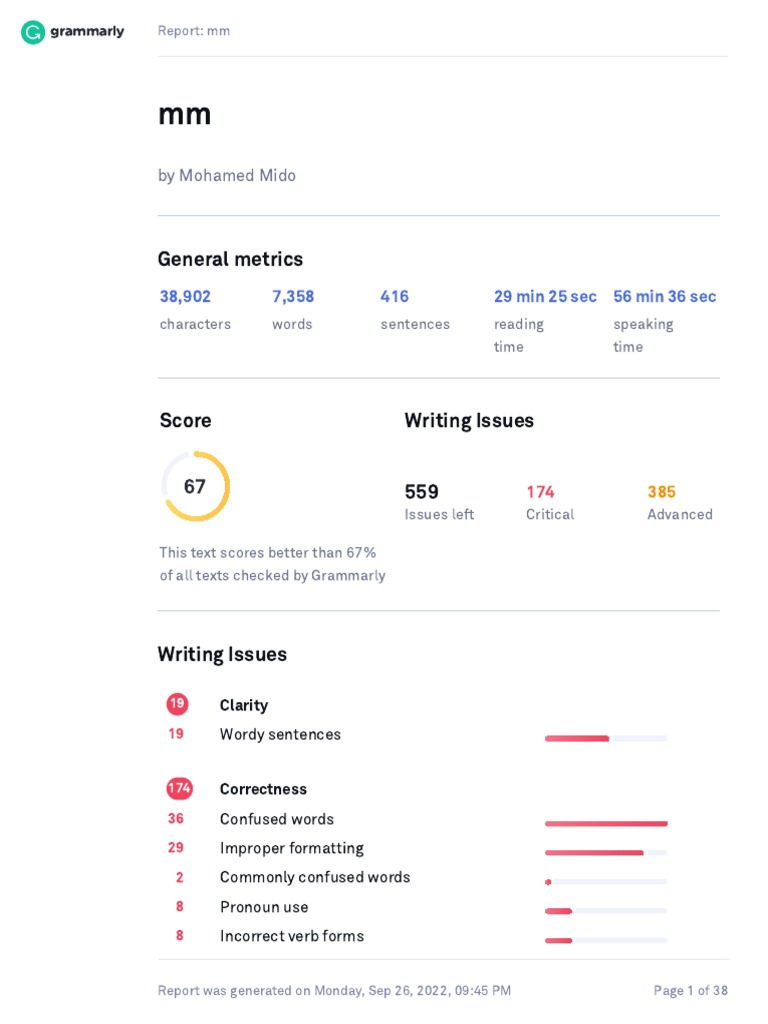 grammarly

Report: mm

mm

by Mohamed Mido

General metrics

38,902
characters

7,358
words

416
sentences

29 min 25 sec
reading time

56 min 36 sec
speaking time

Score

67

This text scores better than 67% of all texts checked by Grammarly

Writing Issues

559
Issues left

174
Critical

385
Advanced

Writing Issues

19 Clarity
19 Wordy sentences

174 Correctness
36 Confused words
29 Improper formatting
2 Commonly confused words
8 Pronoun use
8 Incorrect verb forms

Report was generated on Monday, Sep 26, 2022, 09:45 PM

Page 1 of 38