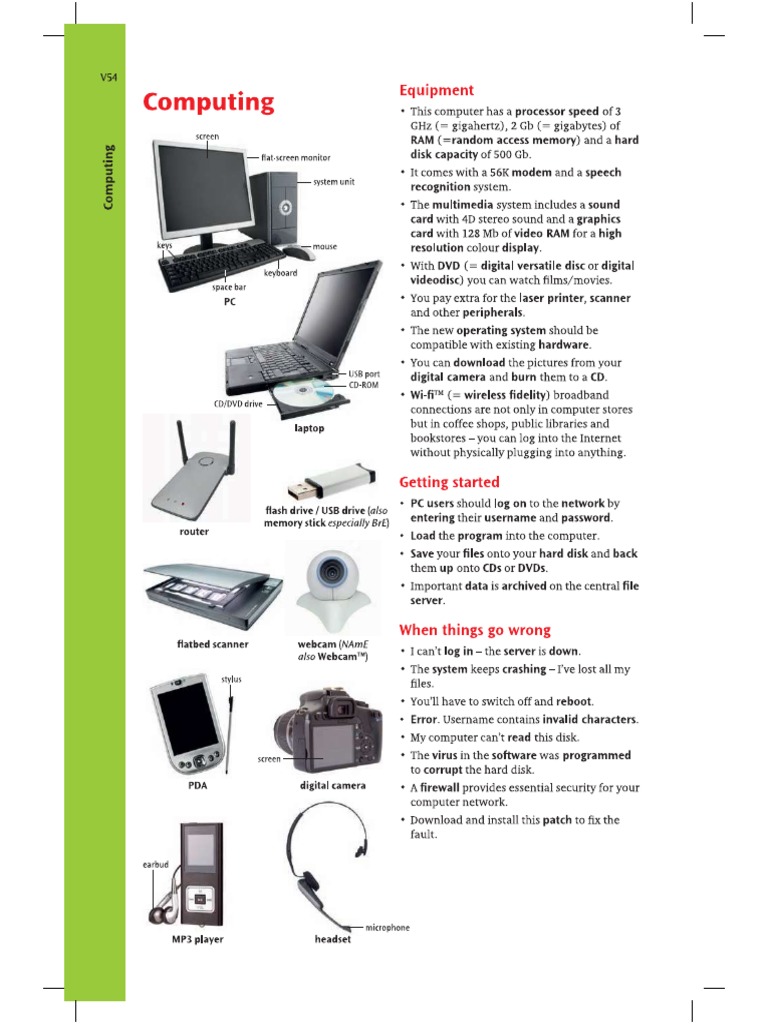 V54

Computing

Computing

screen
flat-screen monitor
system unit
keys
mouse
keyboard
space bar
PC

USB port
CD-ROM
CD/DVD drive
laptop

router

flash drive / USB drive (also memory stick especially BrE)

flatbed scanner

webcam (NAmE also Webcam™)

stylus
screen
PDA
digital camera

earbud
MP3 player
microphone
headset

Equipment

• This computer has a processor speed of 3 GHz (= gigahertz), 2 Gb (= gigabytes) of RAM (=random access memory) and a hard disk capacity of 500 Gb.
• It comes with a 56K modem and a speech recognition system.
• The multimedia system includes a sound card with 4D stereo sound and a graphics card with 128 Mb of video RAM for a high resolution colour display.
• With DVD (= digital versatile disc or digital videodisc) you can watch films/movies.
• You pay extra for the laser printer, scanner and other peripherals.
• The new operating system should be compatible with existing hardware.
• You can download the pictures from your digital camera and burn them to a CD.
• Wi-fi™ (= wireless fidelity) broadband connections are not only in computer stores but in coffee shops, public libraries and bookstores – you can log into the Internet without physically plugging into anything.

Getting started

• PC users should log on to the network by entering their username and password.
• Load the program into the computer.
• Save your files onto your hard disk and back them up onto CDs or DVDs.
• Important data is archived on the central file server.

When things go wrong

• I can't log in – the server is down.
• The system keeps crashing – I've lost all my files.
• You'll have to switch off and reboot.
• Error. Username contains invalid characters.
• My computer can't read this disk.
• The virus in the software was programmed to corrupt the hard disk.
• A firewall provides essential security for your computer network.
• Download and install this patch to fix the fault.