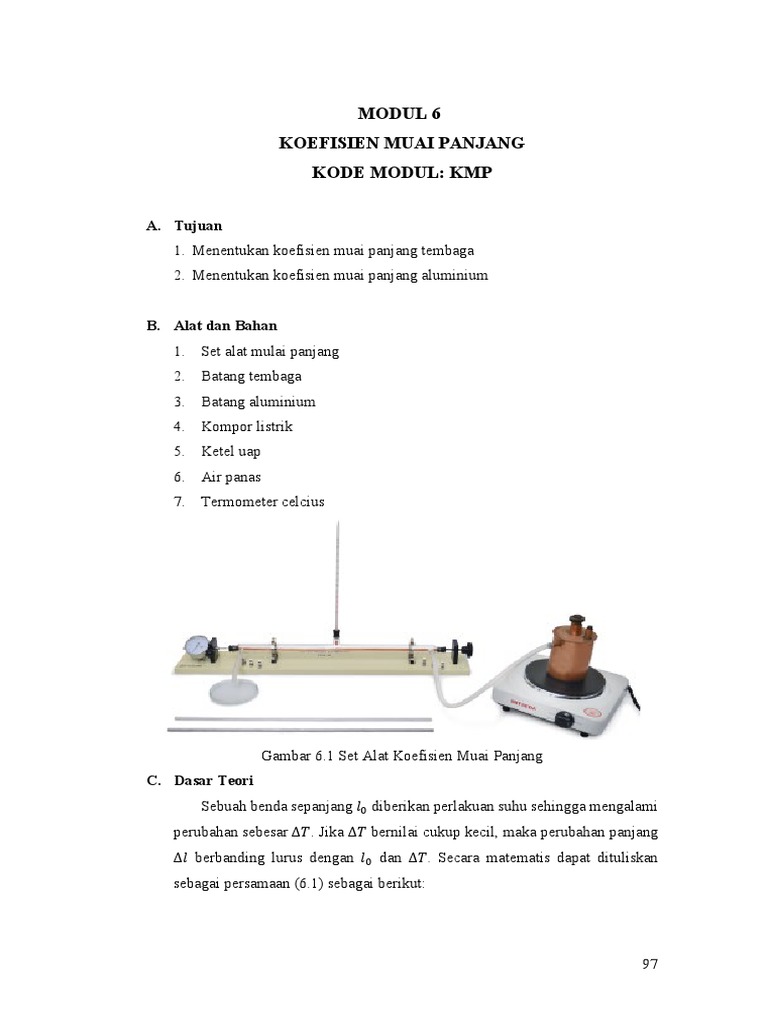 MODUL 6
KOEFISIEN MUAI PANJANG
KODE MODUL: KMP

A. Tujuan
1. Menentukan koefisien muai panjang tembaga
2. Menentukan koefisien muai panjang aluminium

B. Alat dan Bahan
1. Set alat mulai panjang
2. Batang tembaga
3. Batang aluminium
4. Kompor listrik
5. Ketel uap
6. Air panas
7. Termometer celcius

Gambar 6.1 Set Alat Koefisien Muai Panjang

C. Dasar Teori
Sebuah benda sepanjang $l_0$ diberikan perlakuan suhu sehingga mengalami perubahan sebesar $\Delta T$. Jika $\Delta T$ bernilai cukup kecil, maka perubahan panjang $\Delta l$ berbanding lurus dengan $l_0$ dan $\Delta T$. Secara matematis dapat dituliskan sebagai persamaan (6.1) sebagai berikut:

97