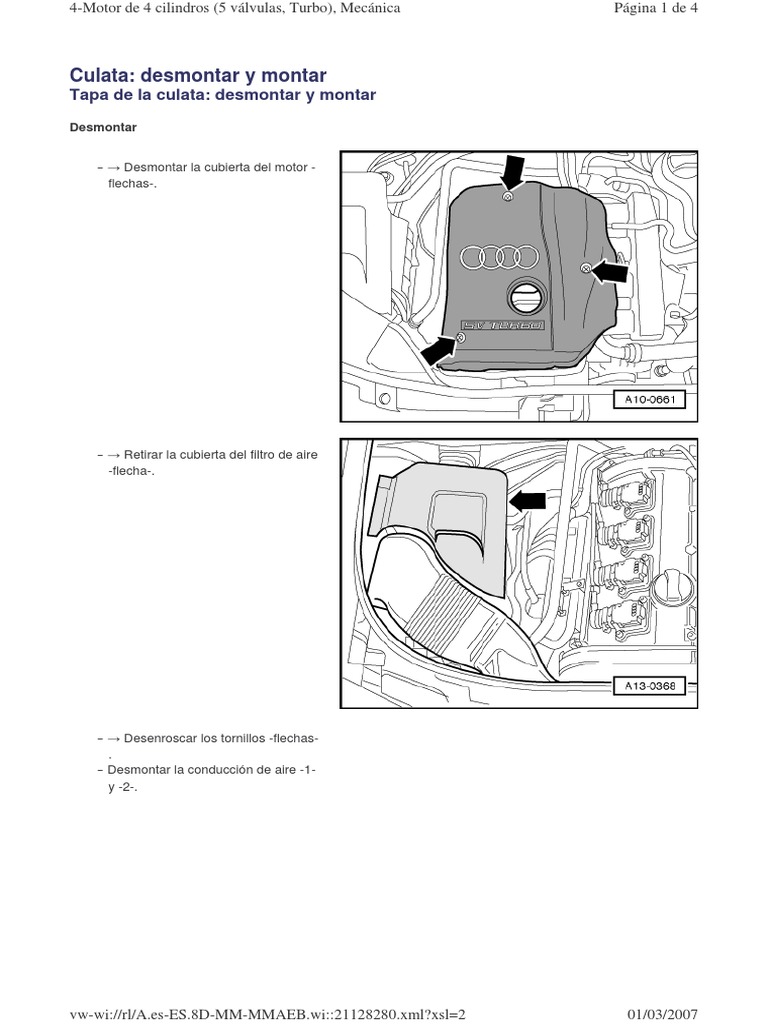 4-Motor de 4 cilindros (5 válvulas, Turbo), Mecánica

Página 1 de 4

Culata: desmontar y montar

Tapa de la culata: desmontar y montar

Desmontar

– → Desmontar la cubierta del motor -flechas-.

5V TURBO

A10-0661

– → Retirar la cubierta del filtro de aire -flecha-.

A13-0368

– → Desenroscar los tornillos -flechas-.

– Desmontar la conducción de aire -1- y -2-.

vw-wi://rl/A.es-ES.8D-MM-MMAEB.wi::21128280.xml?xsl=2

01/03/2007