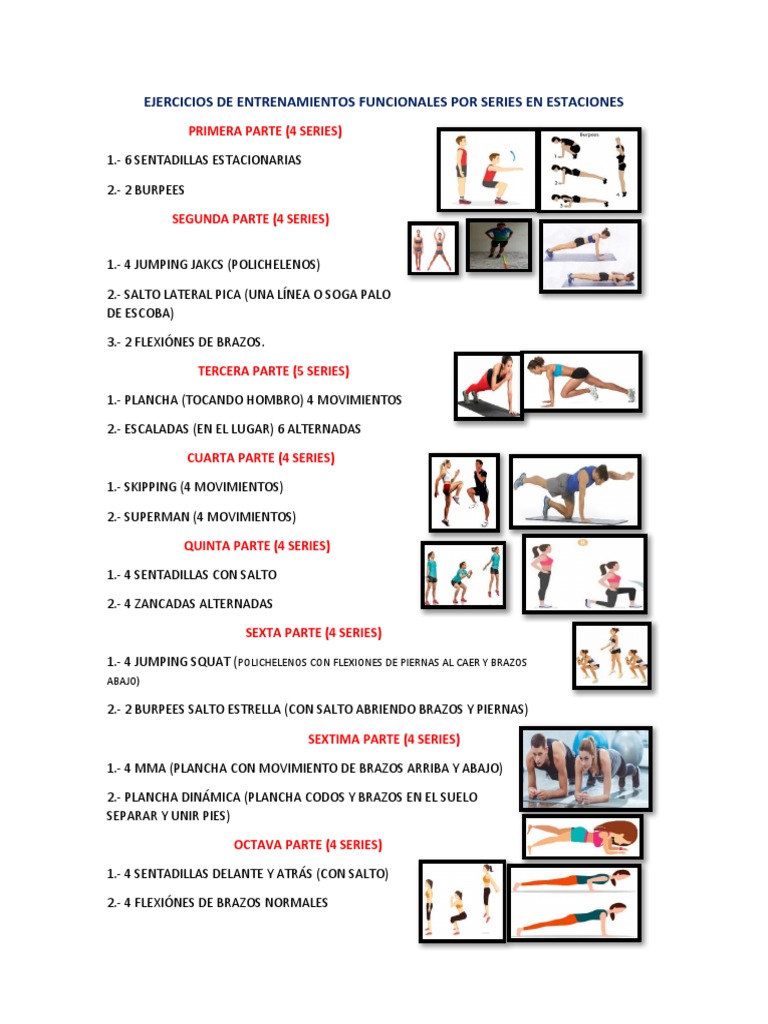 EJERCICIOS DE ENTRENAMIENTOS FUNCIONALES POR SERIES EN ESTACIONES

PRIMERA PARTE (4 SERIES)

1.- 6 SENTADILLAS ESTACIONARIAS

2.- 2 BURPEES

Burpees

SEGUNDA PARTE (4 SERIES)

1.- 4 JUMPING JAKCS (POLICHELENOS)

2.- SALTO LATERAL PICA (UNA LÍNEA O SOGA PALO DE ESCOBA)

3.- 2 FLEXIÓNES DE BRAZOS.

TERCERA PARTE (5 SERIES)

1.- PLANCHA (TOCANDO HOMBRO) 4 MOVIMIENTOS

2.- ESCALADAS (EN EL LUGAR) 6 ALTERNADAS

CUARTA PARTE (4 SERIES)

1.- SKIPPING (4 MOVIMIENTOS)

2.- SUPERMAN (4 MOVIMIENTOS)

QUINTA PARTE (4 SERIES)

1.- 4 SENTADILLAS CON SALTO

2.- 4 ZANCADAS ALTERNADAS

SEXTA PARTE (4 SERIES)

1.- 4 JUMPING SQUAT (POLICHELENOS CON FLEXIONES DE PIERNAS AL CAER Y BRAZOS ABAJO)

2.- 2 BURPEES SALTO ESTRELLA (CON SALTO ABRIENDO BRAZOS Y PIERNAS)

SEXTIMA PARTE (4 SERIES)

1.- 4 MMA (PLANCHA CON MOVIMIENTO DE BRAZOS ARRIBA Y ABAJO)

2.- PLANCHA DINÁMICA (PLANCHA CODOS Y BRAZOS EN EL SUELO SEPARAR Y UNIR PIES)

OCTAVA PARTE (4 SERIES)

1.- 4 SENTADILLAS DELANTE Y ATRÁS (CON SALTO)

2.- 4 FLEXIÓNES DE BRAZOS NORMALES