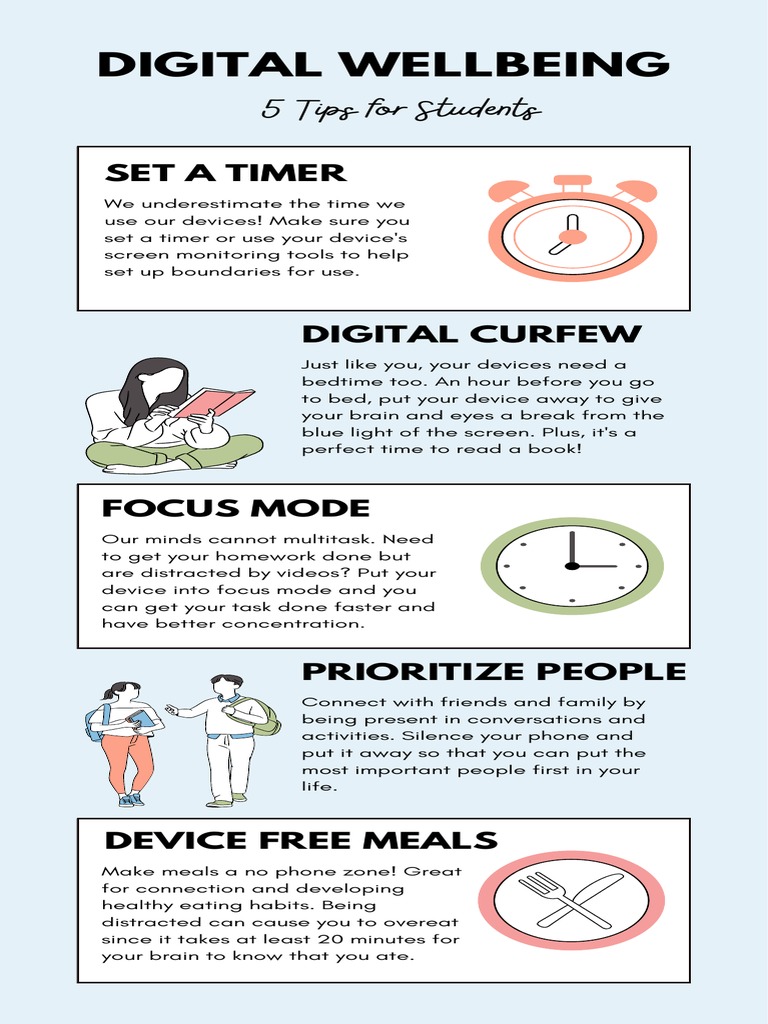 DIGITAL WELLBEING

5 Tips for Students

SET A TIMER

We underestimate the time we use our devices! Make sure you set a timer or use your device's screen monitoring tools to help set up boundaries for use.

DIGITAL CURFEW

Just like you, your devices need a bedtime too. An hour before you go to bed, put your device away to give your brain and eyes a break from the blue light of the screen. Plus, it's a perfect time to read a book!

FOCUS MODE

Our minds cannot multitask. Need to get your homework done but are distracted by videos? Put your device into focus mode and you can get your task done faster and have better concentration.

PRIORITIZE PEOPLE

Connect with friends and family by being present in conversations and activities. Silence your phone and put it away so that you can put the most important people first in your life.

DEVICE FREE MEALS

Make meals a no phone zone! Great for connection and developing healthy eating habits. Being distracted can cause you to overeat since it takes at least 20 minutes for your brain to know that you ate.