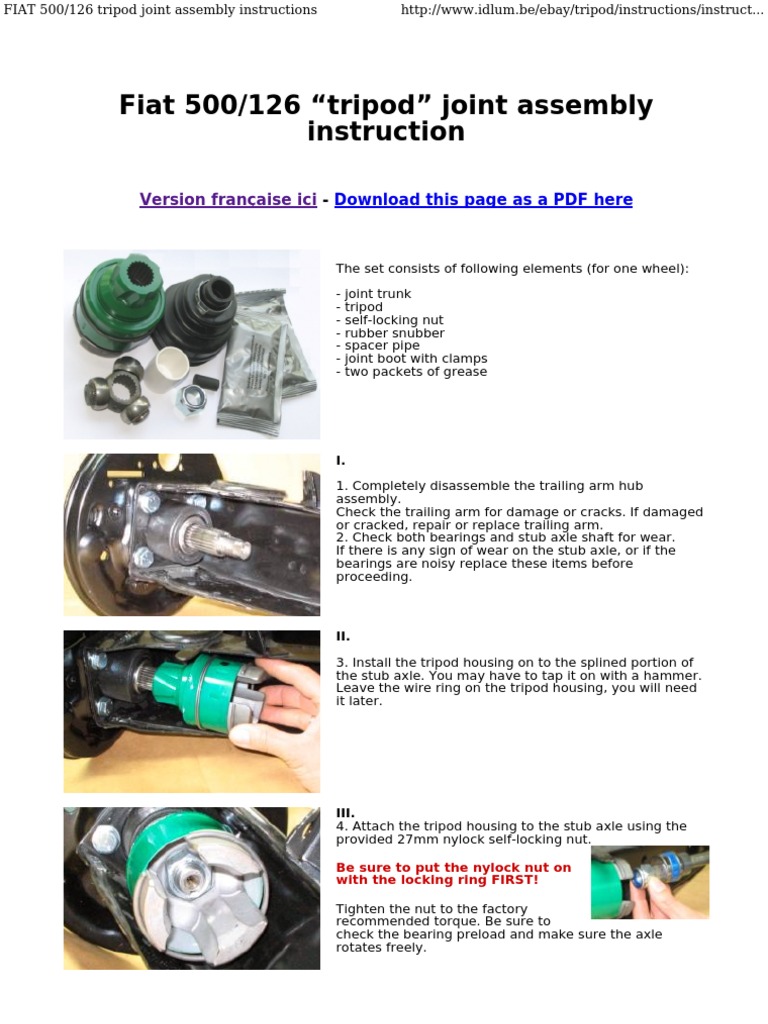 FIAT 500/126 tripod joint assembly instructions http://www.idlum.be/ebay/tripod/instructions/instruct...

Fiat 500/126 “tripod” joint assembly instruction

Version française ici - Download this page as a PDF here

The set consists of following elements (for one wheel):

- joint trunk
- tripod
- self-locking nut
- rubber snubber
- spacer pipe
- joint boot with clamps
- two packets of grease

I.

1. Completely disassemble the trailing arm hub assembly.
Check the trailing arm for damage or cracks. If damaged or cracked, repair or replace trailing arm.
2. Check both bearings and stub axle shaft for wear.
If there is any sign of wear on the stub axle, or if the bearings are noisy replace these items before proceeding.

II.

3. Install the tripod housing on to the splined portion of the stub axle. You may have to tap it on with a hammer. Leave the wire ring on the tripod housing, you will need it later.

III.
4. Attach the tripod housing to the stub axle using the provided 27mm nylock self-locking nut.

Be sure to put the nylock nut on with the locking ring FIRST!

Tighten the nut to the factory recommended torque. Be sure to check the bearing preload and make sure the axle rotates freely.