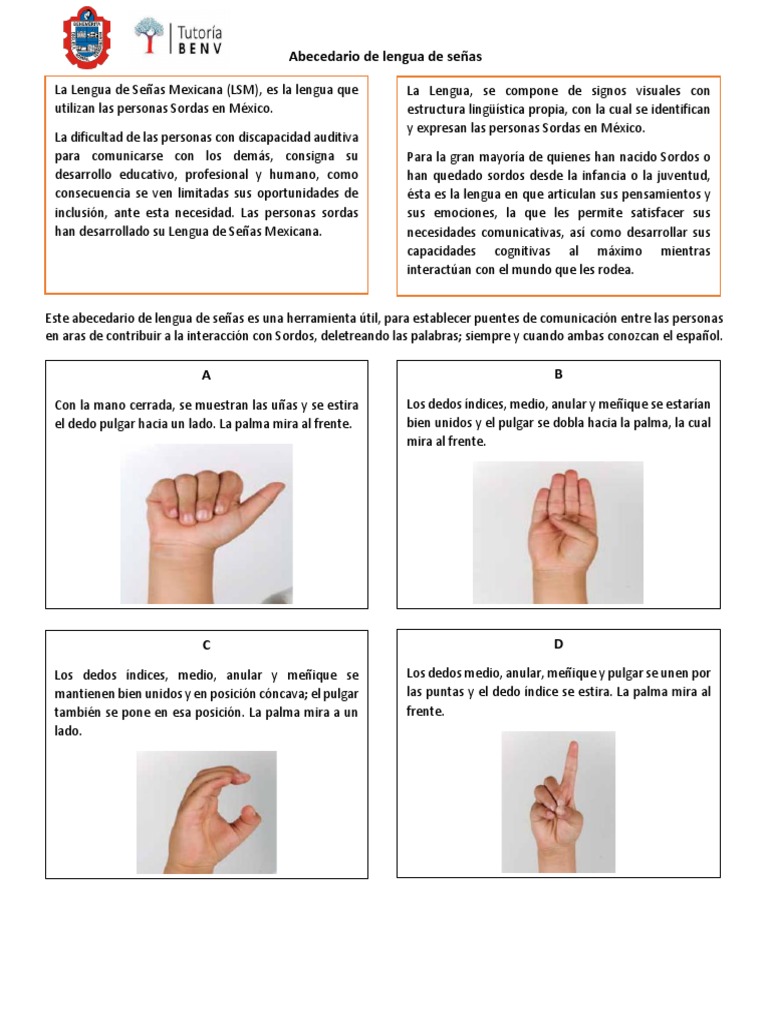 Tutoría
BENV

Abecedario de lengua de señas

La Lengua de Señas Mexicana (LSM), es la lengua que utilizan las personas Sordas en México.

La dificultad de las personas con discapacidad auditiva para comunicarse con los demás, consigna su desarrollo educativo, profesional y humano, como consecuencia se ven limitadas sus oportunidades de inclusión, ante esta necesidad. Las personas sordas han desarrollado su Lengua de Señas Mexicana.

La Lengua, se compone de signos visuales con estructura lingüística propia, con la cual se identifican y expresan las personas Sordas en México.

Para la gran mayoría de quienes han nacido Sordos o han quedado sordos desde la infancia o la juventud, ésta es la lengua en que articulan sus pensamientos y sus emociones, la que les permite satisfacer sus necesidades comunicativas, así como desarrollar sus capacidades cognitivas al máximo mientras interactúan con el mundo que les rodea.

Este abecedario de lengua de señas es una herramienta útil, para establecer puentes de comunicación entre las personas en aras de contribuir a la interacción con Sordos, deletreando las palabras; siempre y cuando ambas conozcan el español.

A

Con la mano cerrada, se muestran las uñas y se estira el dedo pulgar hacia un lado. La palma mira al frente.

B

Los dedos índices, medio, anular y meñique se estarían bien unidos y el pulgar se dobla hacia la palma, la cual mira al frente.

C

Los dedos índices, medio, anular y meñique se mantienen bien unidos y en posición cóncava; el pulgar también se pone en esa posición. La palma mira a un lado.

D

Los dedos medio, anular, meñique y pulgar se unen por las puntas y el dedo índice se estira. La palma mira al frente.