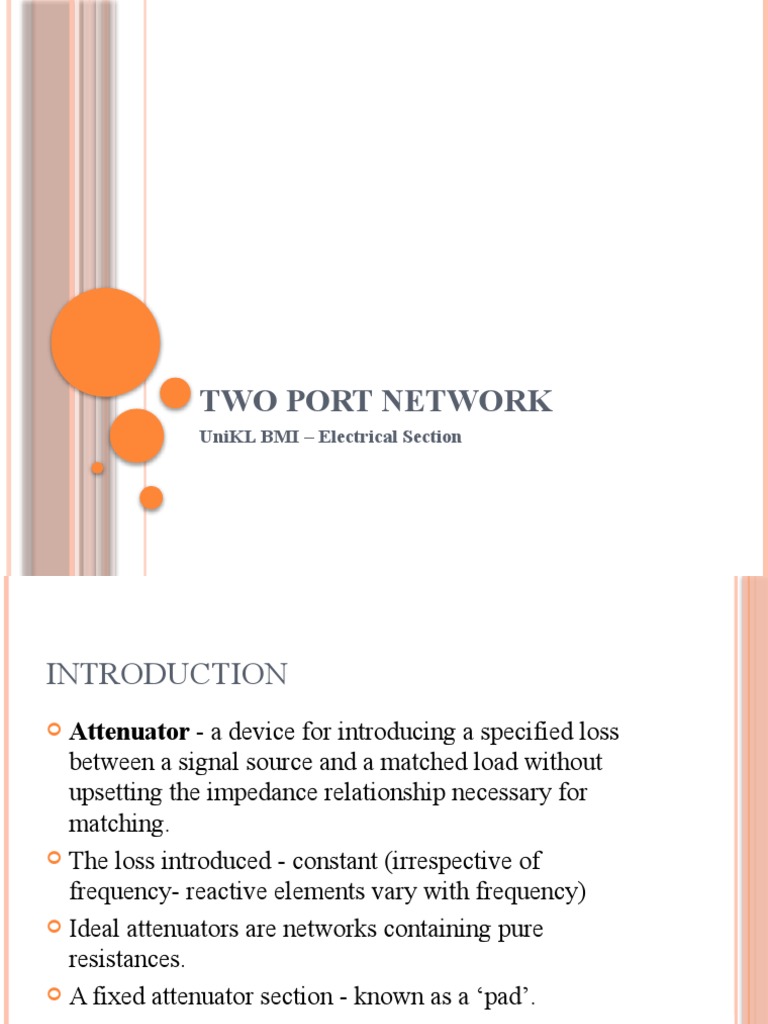 TWO PORT NETWORK

UniKL BMI – Electrical Section

INTRODUCTION

Attenuator - a device for introducing a specified loss between a signal source and a matched load without upsetting the impedance relationship necessary for matching.

The loss introduced - constant (irrespective of frequency- reactive elements vary with frequency)

Ideal attenuators are networks containing pure resistances.

A fixed attenuator section - known as a ‘pad’.