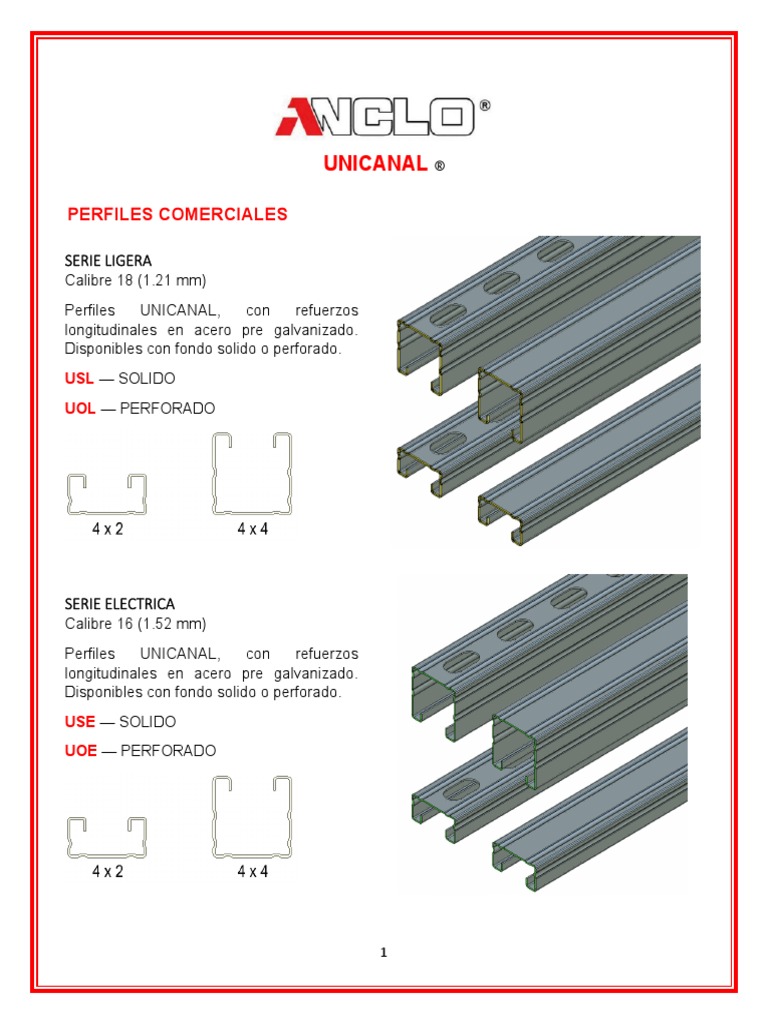 ANCLO®

UNICANAL ®

PERFILES COMERCIALES

SERIE LIGERA
Calibre 18 (1.21 mm)

Perfiles UNICANAL, con refuerzos longitudinales en acero pre galvanizado. Disponibles con fondo solido o perforado.

USL — SOLIDO

UOL — PERFORADO

4 x 2

4 x 4

SERIE ELECTRICA
Calibre 16 (1.52 mm)

Perfiles UNICANAL, con refuerzos longitudinales en acero pre galvanizado. Disponibles con fondo solido o perforado.

USE — SOLIDO

UOE — PERFORADO

4 x 2

4 x 4

1