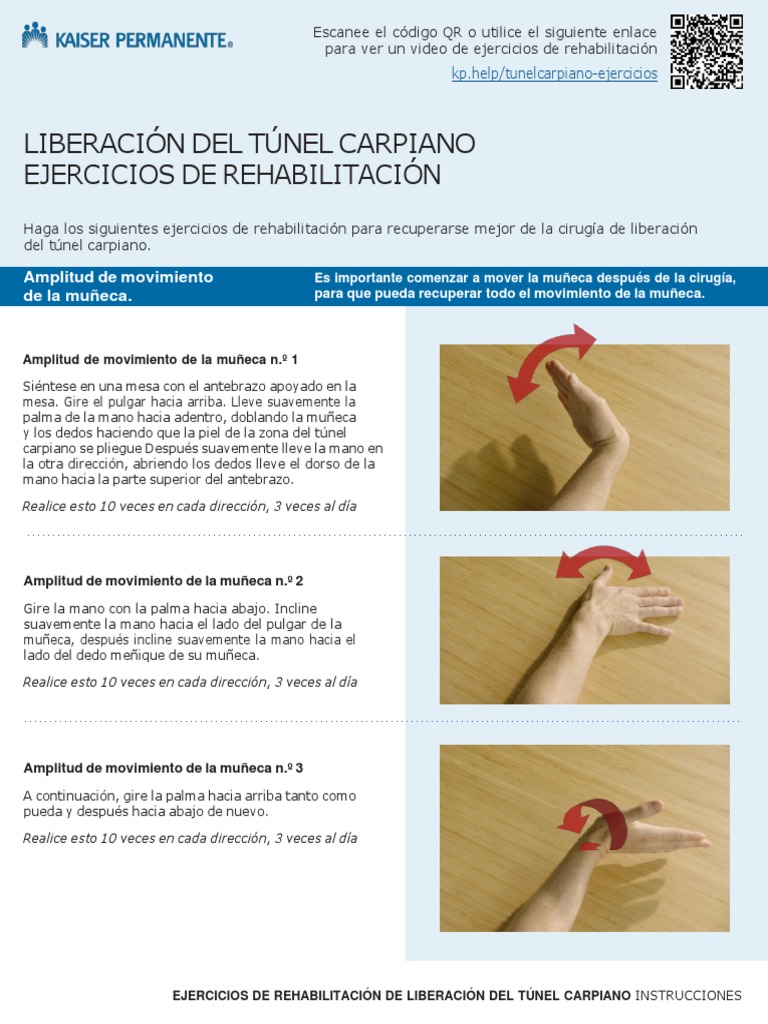 KAISER PERMANENTE®

Escanee el código QR o utilice el siguiente enlace para ver un video de ejercicios de rehabilitación
kp.help/tunelcarpiano-ejercicios

LIBERACIÓN DEL TÚNEL CARPIANO
EJERCICIOS DE REHABILITACIÓN

Haga los siguientes ejercicios de rehabilitación para recuperarse mejor de la cirugía de liberación del túnel carpiano.

Amplitud de movimiento de la muñeca.

Es importante comenzar a mover la muñeca después de la cirugía, para que pueda recuperar todo el movimiento de la muñeca.

Amplitud de movimiento de la muñeca n.º 1

Siéntese en una mesa con el antebrazo apoyado en la mesa. Gire el pulgar hacia arriba. Lleve suavemente la palma de la mano hacia adentro, doblando la muñeca y los dedos haciendo que la piel de la zona del túnel carpiano se pliegue Después suavemente lleve la mano en la otra dirección, abriendo los dedos lleve el dorso de la mano hacia la parte superior del antebrazo.

Realice esto 10 veces en cada dirección, 3 veces al día

Amplitud de movimiento de la muñeca n.º 2

Gire la mano con la palma hacia abajo. Incline suavemente la mano hacia el lado del pulgar de la muñeca, después incline suavemente la mano hacia el lado del dedo meñique de su muñeca.

Realice esto 10 veces en cada dirección, 3 veces al día

Amplitud de movimiento de la muñeca n.º 3

A continuación, gire la palma hacia arriba tanto como pueda y después hacia abajo de nuevo.

Realice esto 10 veces en cada dirección, 3 veces al día

EJERCICIOS DE REHABILITACIÓN DE LIBERACIÓN DEL TÚNEL CARPIANO INSTRUCCIONES