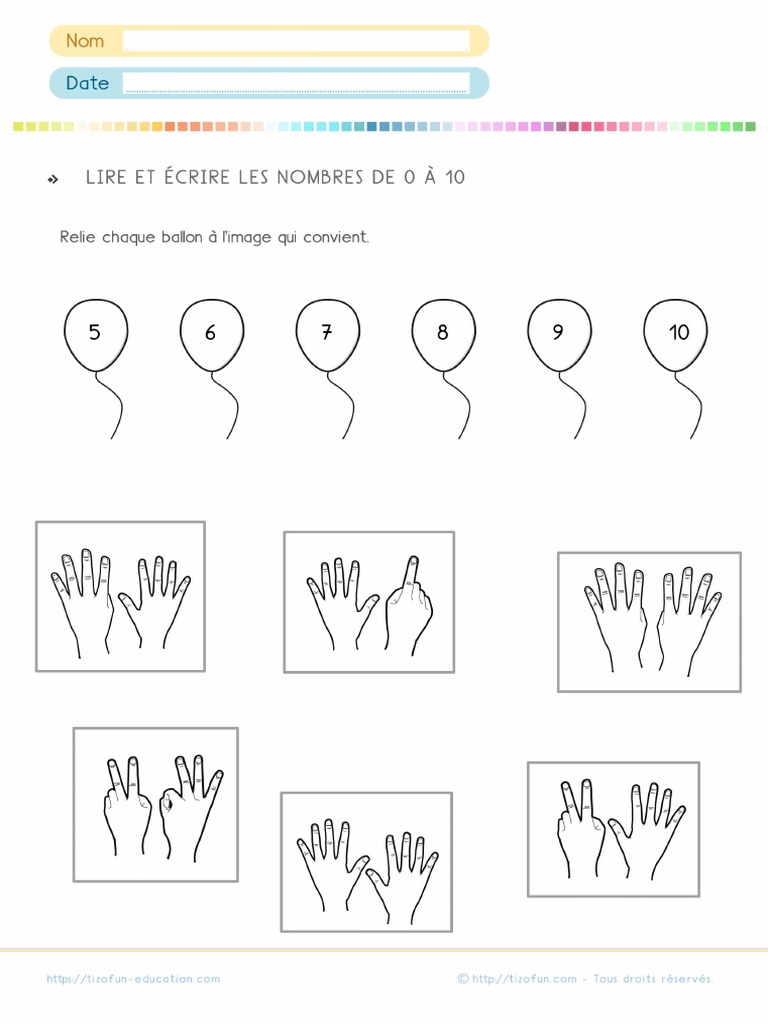 Nom

Date

LIRE ET ÉCRIRE LES NOMBRES DE 0 À 10

Relie chaque ballon à l'image qui convient.

5 6 7 8 9 10

https://tizofun-education.com

© http://tizofun.com - Tous droits réservés.