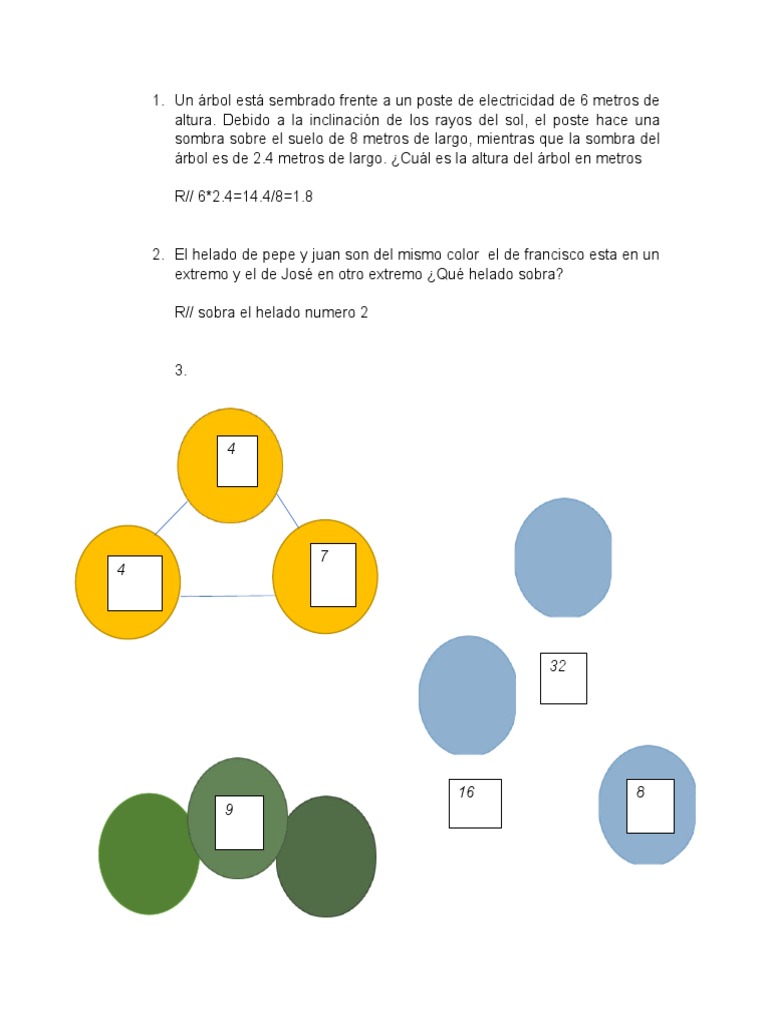 1. Un árbol está sembrado frente a un poste de electricidad de 6 metros de altura. Debido a la inclinación de los rayos del sol, el poste hace una sombra sobre el suelo de 8 metros de largo, mientras que la sombra del árbol es de 2.4 metros de largo. ¿Cuál es la altura del árbol en metros

R// 6*2.4=14.4/8=1.8

2. El helado de pepe y juan son del mismo color el de francisco esta en un extremo y el de José en otro extremo ¿Qué helado sobra?

R// sobra el helado numero 2

3.

4

4

7

32

16

8

9