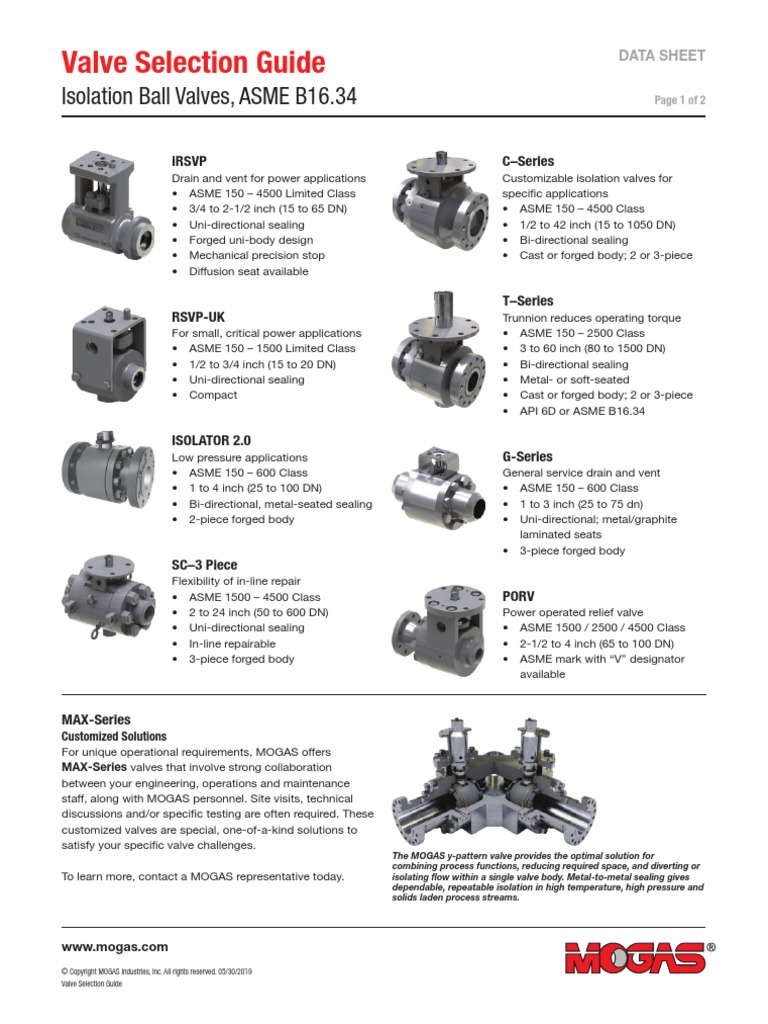 Valve Selection Guide

DATA SHEET

Isolation Ball Valves, ASME B16.34

Page 1 of 2

IRSVP
Drain and vent for power applications
• ASME 150 – 4500 Limited Class
• 3/4 to 2-1/2 inch (15 to 65 DN)
• Uni-directional sealing
• Forged uni-body design
• Mechanical precision stop
• Diffusion seat available

RSVP-UK
For small, critical power applications
• ASME 150 – 1500 Limited Class
• 1/2 to 3/4 inch (15 to 20 DN)
• Uni-directional sealing
• Compact

ISOLATOR 2.0
Low pressure applications
• ASME 150 – 600 Class
• 1 to 4 inch (25 to 100 DN)
• Bi-directional, metal-seated sealing
• 2-piece forged body

SC–3 Piece
Flexibility of in-line repair
• ASME 1500 – 4500 Class
• 2 to 24 inch (50 to 600 DN)
• Uni-directional sealing
• In-line repairable
• 3-piece forged body

C–Series
Customizable isolation valves for specific applications
• ASME 150 – 4500 Class
• 1/2 to 42 inch (15 to 1050 DN)
• Bi-directional sealing
• Cast or forged body; 2 or 3-piece

T–Series
Trunnion reduces operating torque
• ASME 150 – 2500 Class
• 3 to 60 inch (80 to 1500 DN)
• Bi-directional sealing
• Metal- or soft-seated
• Cast or forged body; 2 or 3-piece
• API 6D or ASME B16.34

G-Series
General service drain and vent
• ASME 150 – 600 Class
• 1 to 3 inch (25 to 75 dn)
• Uni-directional; metal/graphite laminated seats
• 3-piece forged body

PORV
Power operated relief valve
• ASME 1500 / 2500 / 4500 Class
• 2-1/2 to 4 inch (65 to 100 DN)
• ASME mark with “V” designator available

MAX-Series
Customized Solutions
For unique operational requirements, MOGAS offers MAX-Series valves that involve strong collaboration between your engineering, operations and maintenance staff, along with MOGAS personnel. Site visits, technical discussions and/or specific testing are often required. These customized valves are special, one-of-a-kind solutions to satisfy your specific valve challenges.

To learn more, contact a MOGAS representative today.

The MOGAS y-pattern valve provides the optimal solution for combining process functions, reducing required space, and diverting or isolating flow within a single valve body. Metal-to-metal sealing gives dependable, repeatable isolation in high temperature, high pressure and solids laden process streams.

www.mogas.com

© Copyright MOGAS Industries, Inc. All rights reserved. 05/30/2019
Valve Selection Guide

MOGAS®