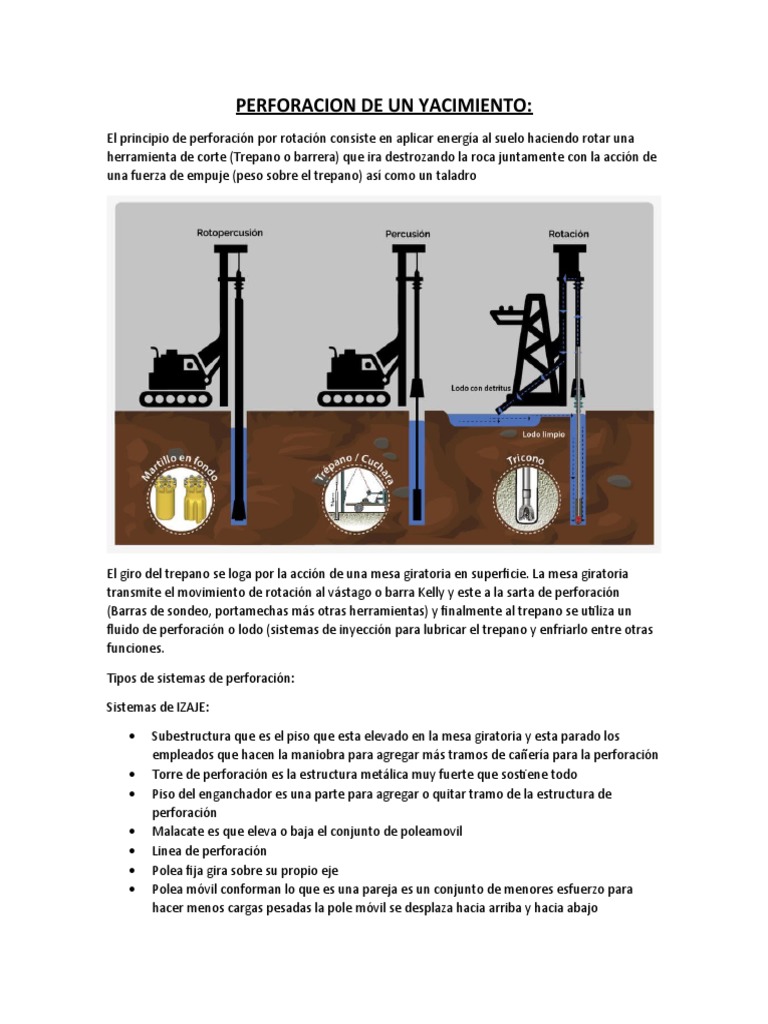 PERFORACION DE UN YACIMIENTO:

El principio de perforación por rotación consiste en aplicar energía al suelo haciendo rotar una herramienta de corte (Trepano o barrera) que ira destrozando la roca juntamente con la acción de una fuerza de empuje (peso sobre el trepano) así como un taladro

Rotopercusión

Percusión

Rotación

Lodo con detritus

Lodo limpio

Martillo en fondo

Trépano / Cuchara

Tricono

El giro del trepano se loga por la acción de una mesa giratoria en superficie. La mesa giratoria transmite el movimiento de rotación al vástago o barra Kelly y este a la sarta de perforación (Barras de sondeo, portamechas más otras herramientas) y finalmente al trepano se utiliza un fluido de perforación o lodo (sistemas de inyección para lubricar el trepano y enfriarlo entre otras funciones.

Tipos de sistemas de perforación:

Sistemas de IZAJE:

• Subestructura que es el piso que esta elevado en la mesa giratoria y esta parado los empleados que hacen la maniobra para agregar más tramos de cañería para la perforación
• Torre de perforación es la estructura metálica muy fuerte que sostiene todo
• Piso del enganchador es una parte para agregar o quitar tramo de la estructura de perforación
• Malacate es que eleva o baja el conjunto de poleamovil
• Línea de perforación
• Polea fija gira sobre su propio eje
• Polea móvil conforman lo que es una pareja es un conjunto de menores esfuerzo para hacer menos cargas pesadas la pole móvil se desplaza hacia arriba y hacia abajo