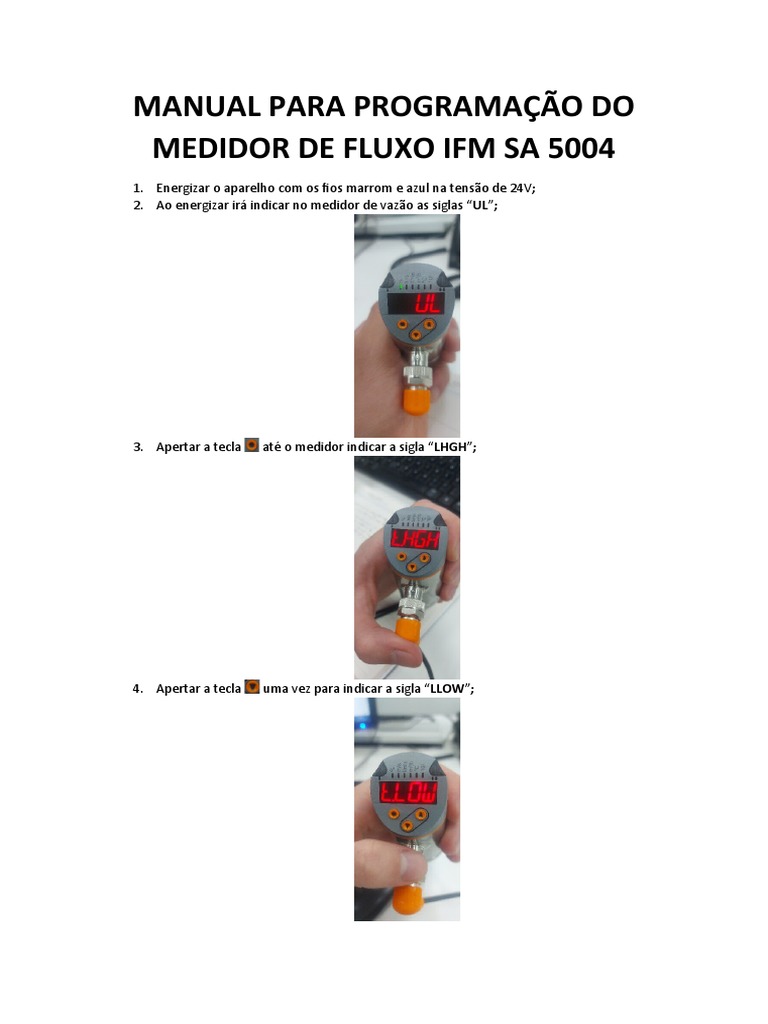 MANUAL PARA PROGRAMAÇÃO DO MEDIDOR DE FLUXO IFM SA 5004

1. Energizar o aparelho com os fios marrom e azul na tensão de 24V;
2. Ao energizar irá indicar no medidor de vazão as siglas "UL";

UL

3. Apertar a tecla até o medidor indicar a sigla "LHGH";

LHGH

4. Apertar a tecla uma vez para indicar a sigla "LLOW";

LLOW