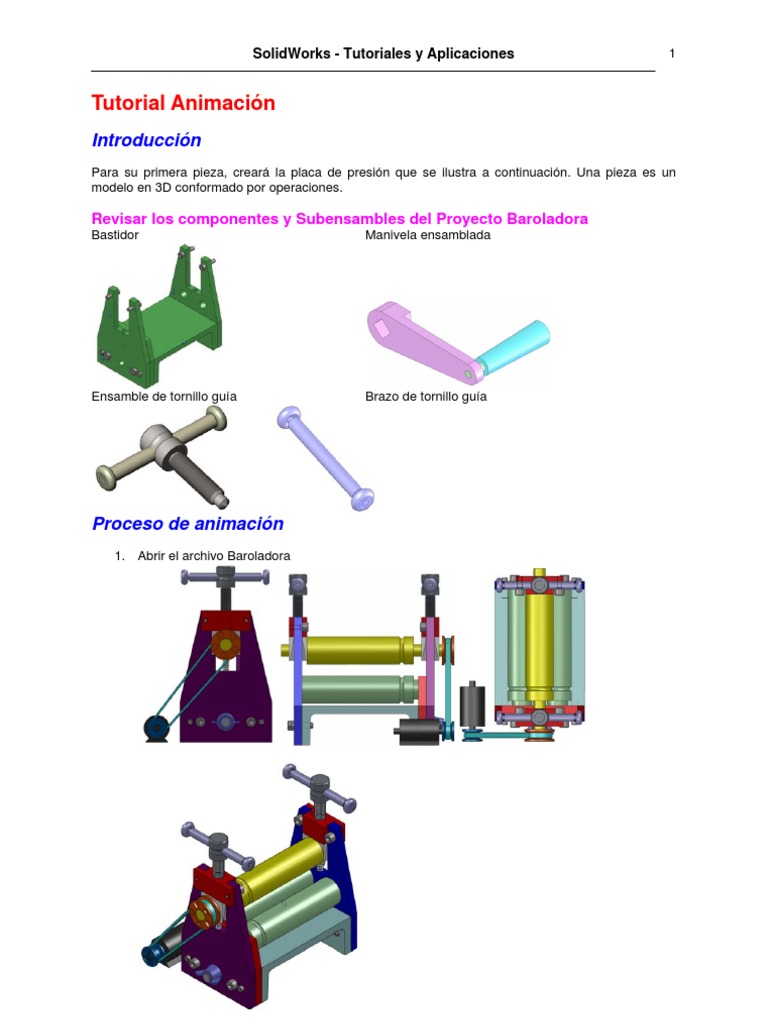 SolidWorks - Tutoriales y Aplicaciones

1

Tutorial Animación

Introducción

Para su primera pieza, creará la placa de presión que se ilustra a continuación. Una pieza es un modelo en 3D conformado por operaciones.

Revisar los componentes y Subensambles del Proyecto Baroladora

Bastidor

Manivela ensamblada

Ensamble de tornillo guía

Brazo de tornillo guía

Proceso de animación

1. Abrir el archivo Baroladora