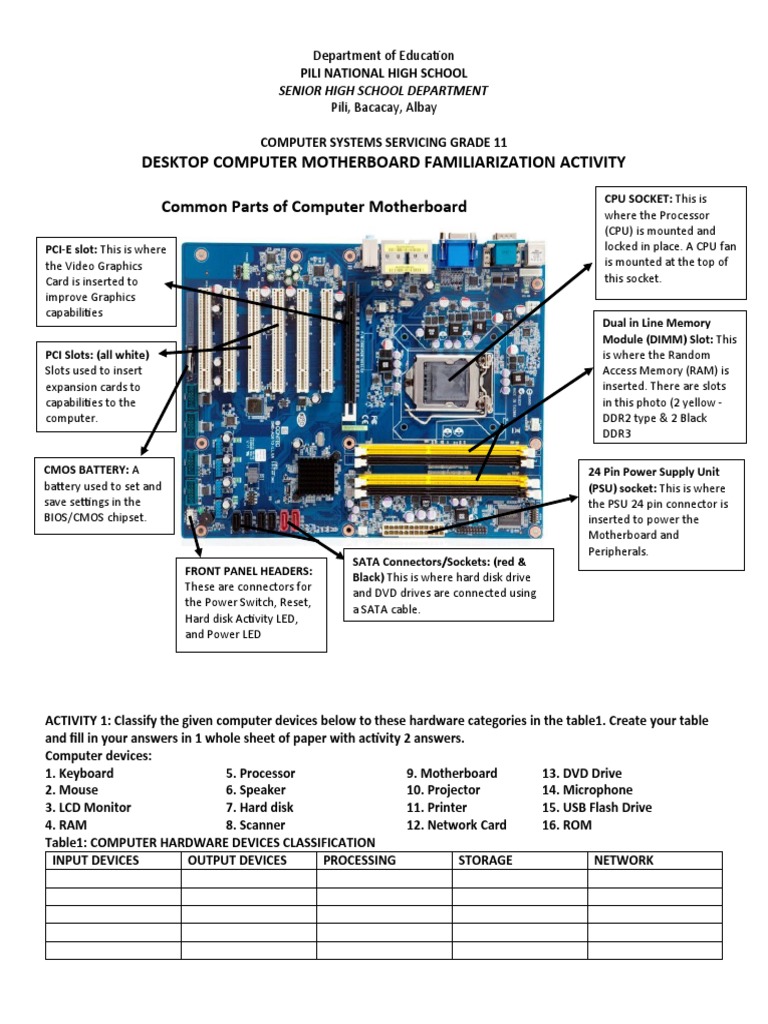 Department of Education
PILI NATIONAL HIGH SCHOOL
SENIOR HIGH SCHOOL DEPARTMENT
Pili, Bacacay, Albay

COMPUTER SYSTEMS SERVICING GRADE 11
DESKTOP COMPUTER MOTHERBOARD FAMILIARIZATION ACTIVITY

Common Parts of Computer Motherboard

PCI-E slot: This is where the Video Graphics Card is inserted to improve Graphics capabilities

PCI Slots: (all white) Slots used to insert expansion cards to capabilities to the computer.

CMOS BATTERY: A battery used to set and save settings in the BIOS/CMOS chipset.

FRONT PANEL HEADERS: These are connectors for the Power Switch, Reset, Hard disk Activity LED, and Power LED

SATA Connectors/Sockets: (red & Black) This is where hard disk drive and DVD drives are connected using a SATA cable.

CPU SOCKET: This is where the Processor (CPU) is mounted and locked in place. A CPU fan is mounted at the top of this socket.

Dual in Line Memory Module (DIMM) Slot: This is where the Random Access Memory (RAM) is inserted. There are slots in this photo (2 yellow - DDR2 type & 2 Black DDR3

24 Pin Power Supply Unit (PSU) socket: This is where the PSU 24 pin connector is inserted to power the Motherboard and Peripherals.

ACTIVITY 1: Classify the given computer devices below to these hardware categories in the table1. Create your table and fill in your answers in 1 whole sheet of paper with activity 2 answers.
Computer devices:
1. Keyboard
2. Mouse
3. LCD Monitor
4. RAM
5. Processor
6. Speaker
7. Hard disk
8. Scanner
9. Motherboard
10. Projector
11. Printer
12. Network Card
13. DVD Drive
14. Microphone
15. USB Flash Drive
16. ROM
Table1: COMPUTER HARDWARE DEVICES CLASSIFICATION

| INPUT DEVICES | OUTPUT DEVICES | PROCESSING | STORAGE | NETWORK |
|---|---|---|---|---|
| | | | | |
| | | | | |
| | | | | |
| | | | | |
| | | | | |