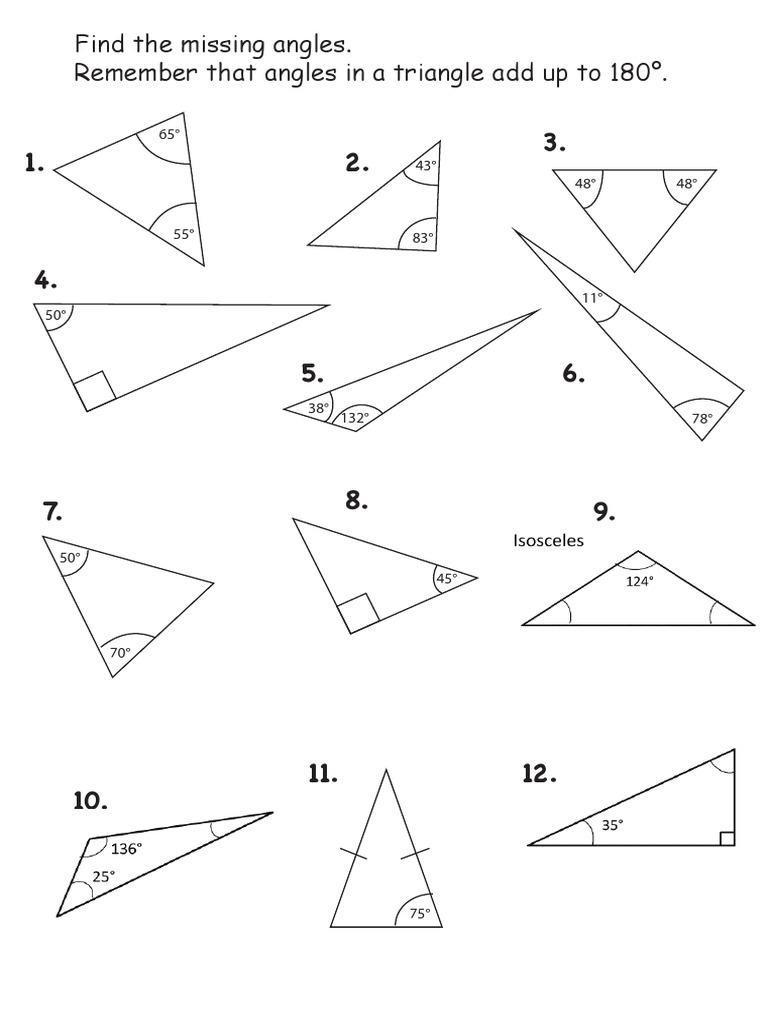 Find the missing angles.
Remember that angles in a triangle add up to 180°.

1.
65°
55°

2.
43°
83°

3.
48°
48°

4.
50°

5.
38°
132°

6.
11°
78°

7.
50°
70°

8.
45°

9.
Isosceles
124°

10.
136°
25°

11.
75°

12.
35°